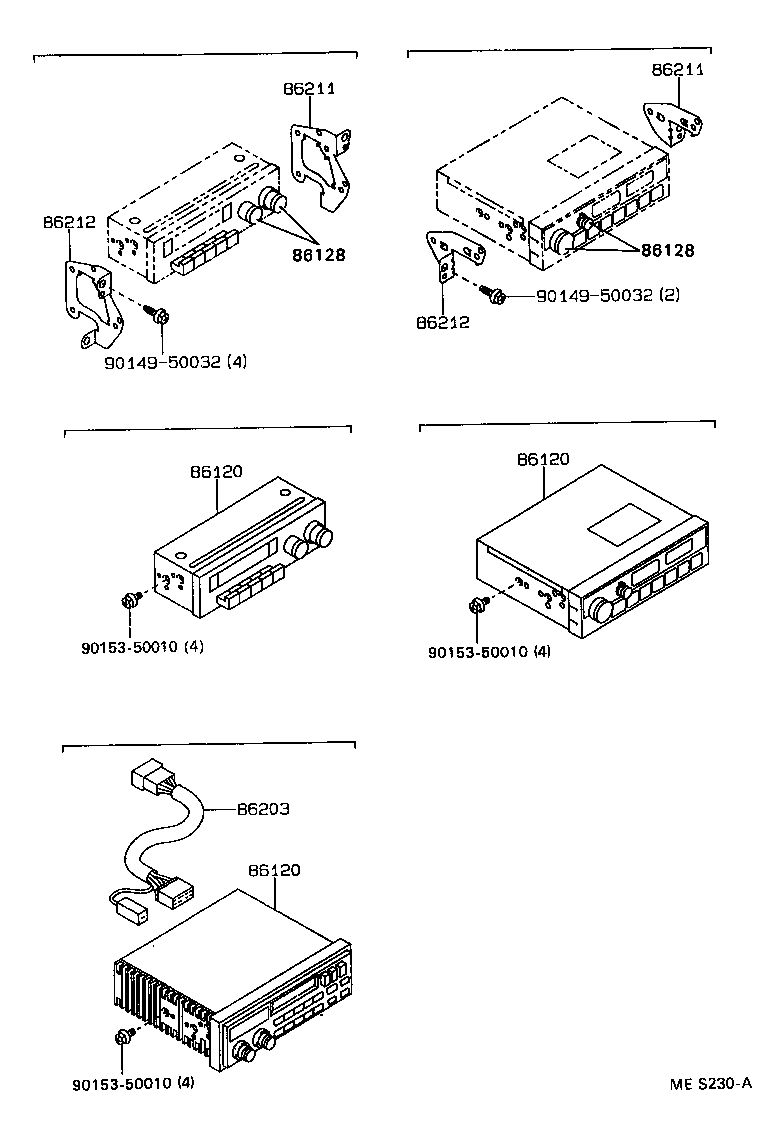 86211
86212
86128
90149-50032 (4)

86211
86128
90149-50032 (2)
86212

86120
90153-50010 (4)

86120
90153-50010 (4)

86203
86120
90153-50010 (4)

ME S230-A