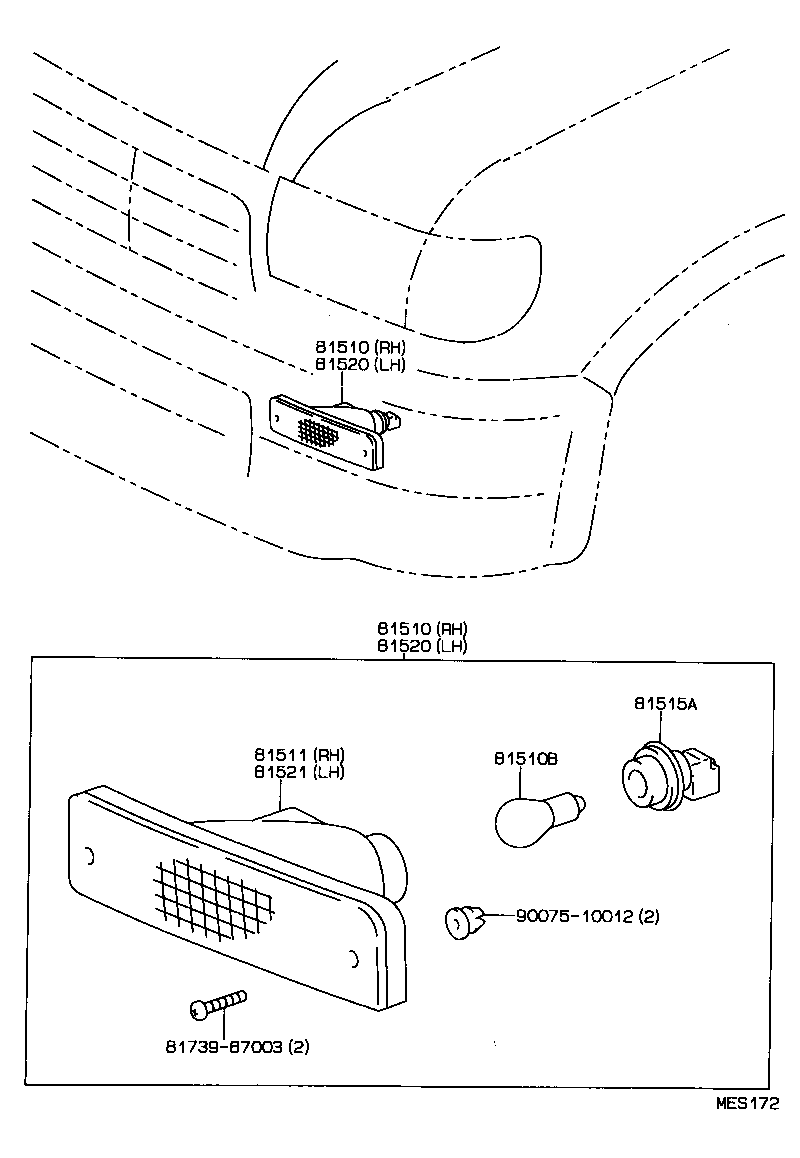 81510 (RH)
81520 (LH)

81510 (RH)
81520 (LH)

81515A

81511 (RH)
81521 (LH)

81510B

90075-10012 (2)

81739-87003 (2)

MES172