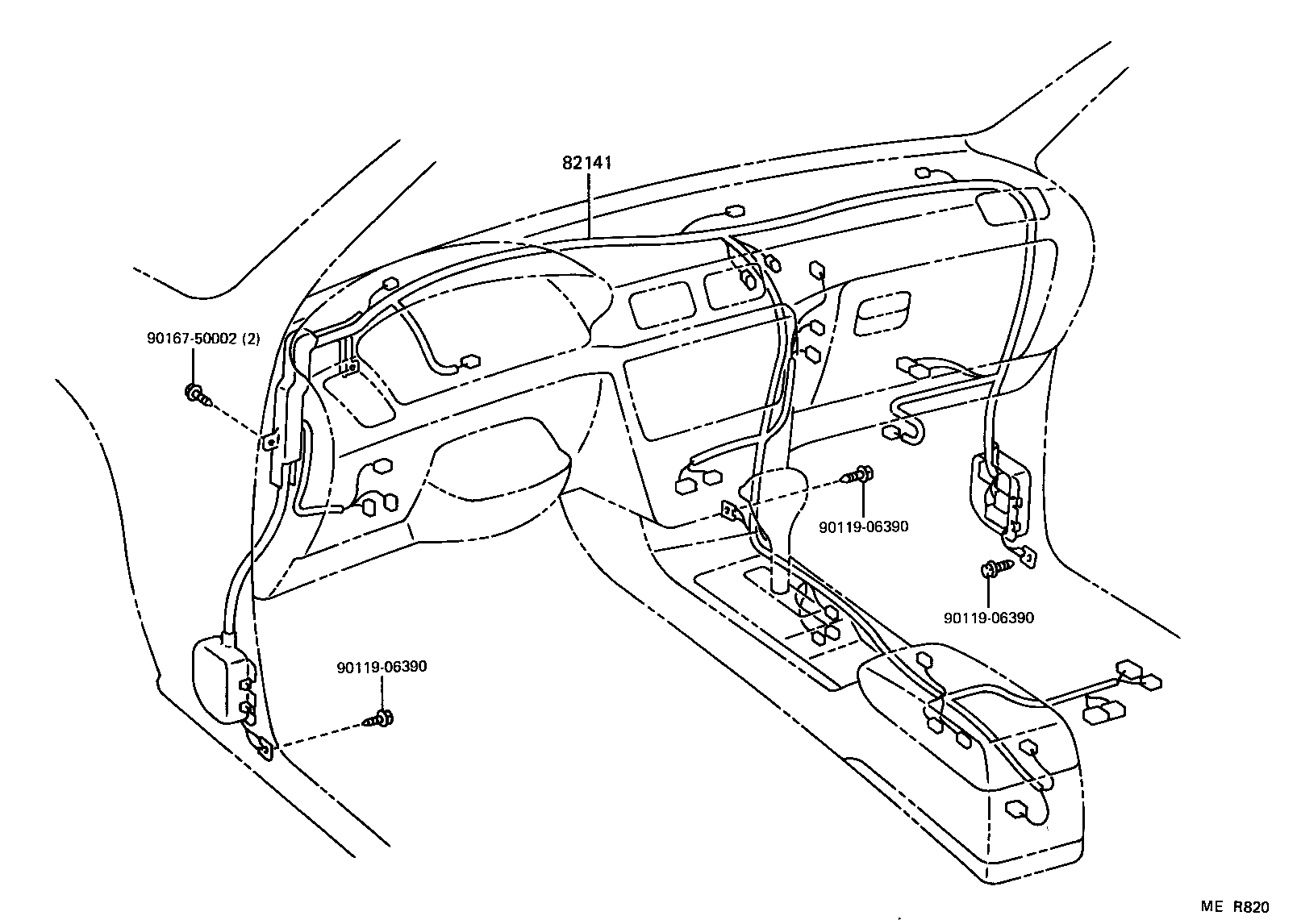 82141

90167-50002 (2)

90119-06390

90119-06390

90119-06390

ME R820