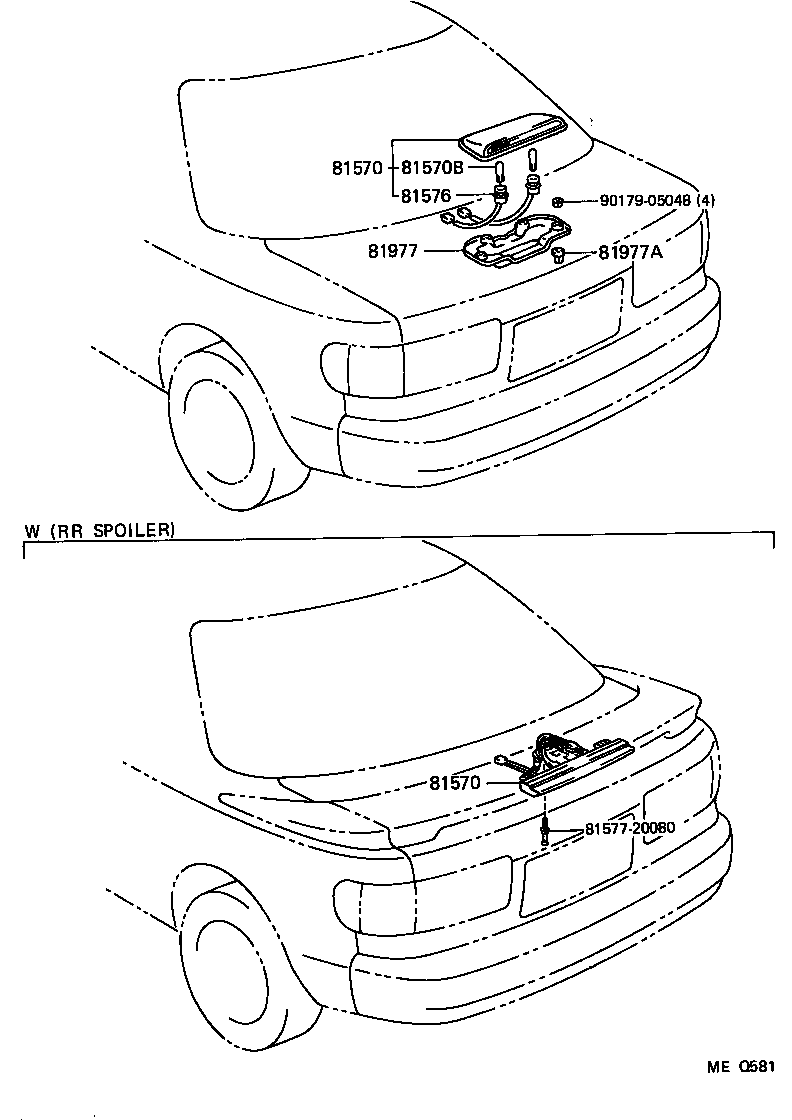 81570
81570B
81576
90179-05048 (4)
81977
81977A

W (RR SPOILER)

81570
81577-20080

ME Q581