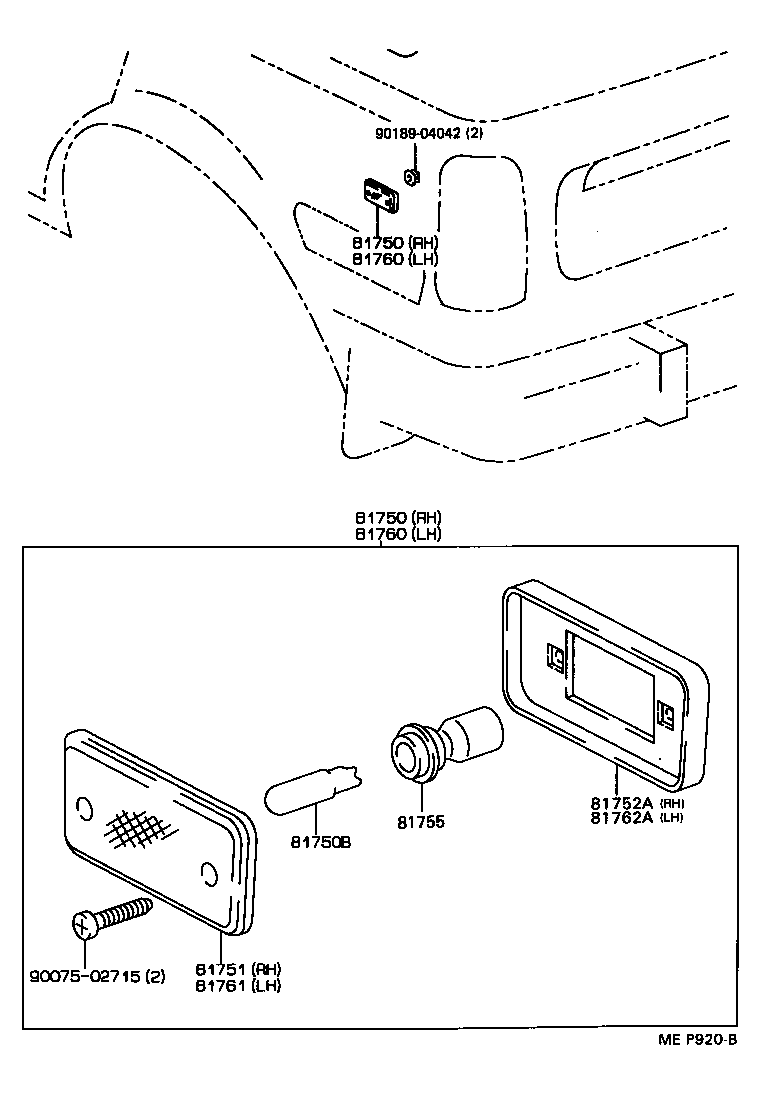 90189-04042 (2)

81750 (RH)
81760 (LH)

81750 (RH)
81760 (LH)

81752A (RH)
81762A (LH)

81755

81750B

81751 (RH)
81761 (LH)

90075-02715 (2)

ME P920-B