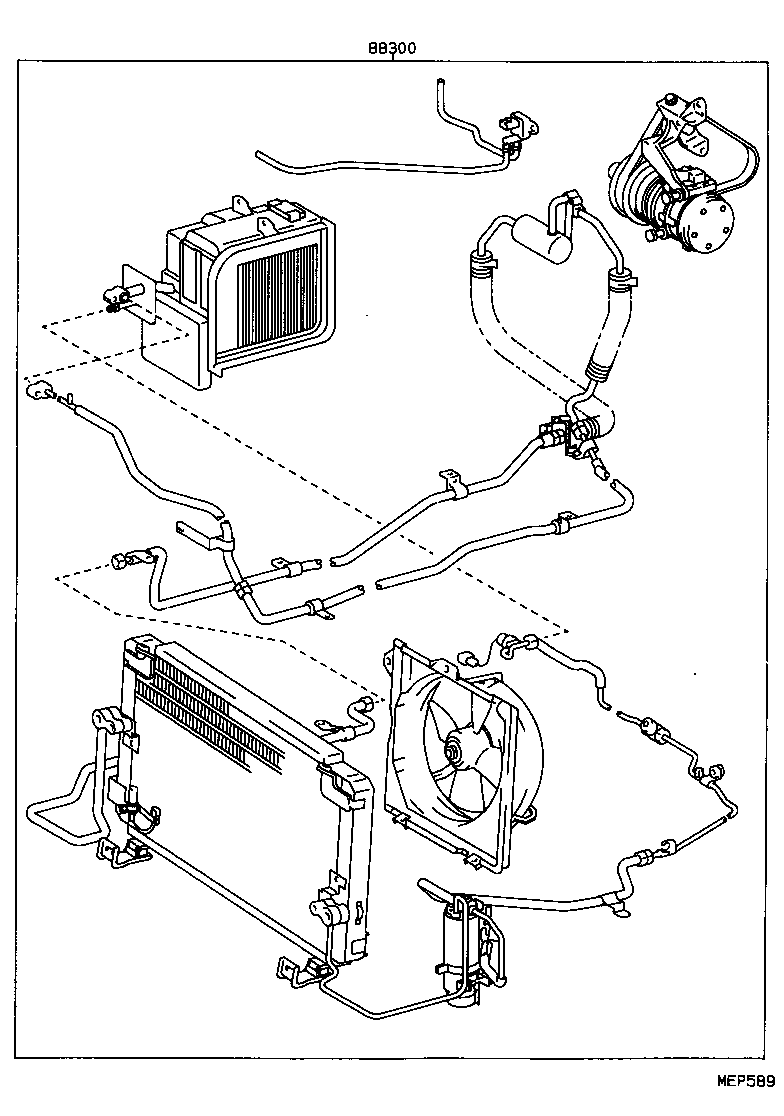 88300

MEP589