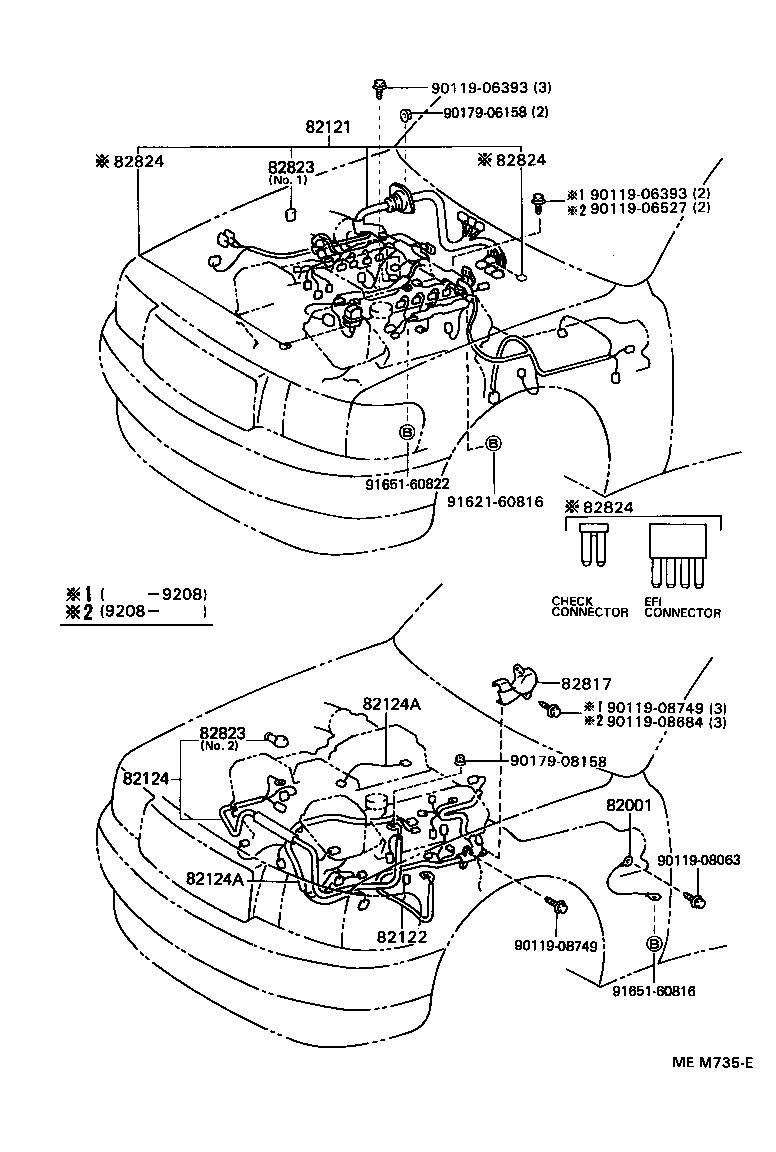 90119-06393 (3)
90179-06158 (2)
82121
※82824
82823
(No. 1)
※82824
※1 90119-06393 (2)
※2 90119-06527 (2)
B
91651-60822
B
91621-60816
※82824
CHECK CONNECTOR
EFI CONNECTOR
※1 ( -9208)
※2 (9208- )
82817
※1 90119-08749 (3)
※2 90119-08684 (3)
82124A
82823
(No. 2)
82124
90179-08158
82001
90119-08063
82124A
82122
90119-08749
B
91651-60816
ME M735-E