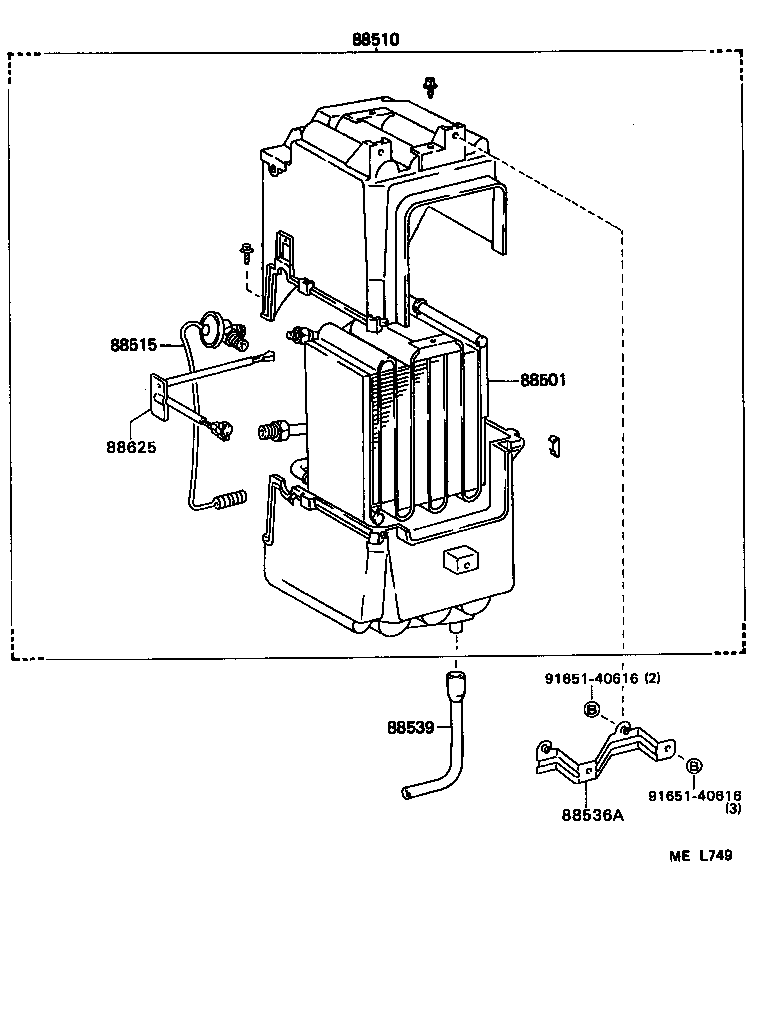 88510

88515

88501

88625

91651-40616 (2)

B

88539

B

91651-40616
(3)

88536A

ME L749