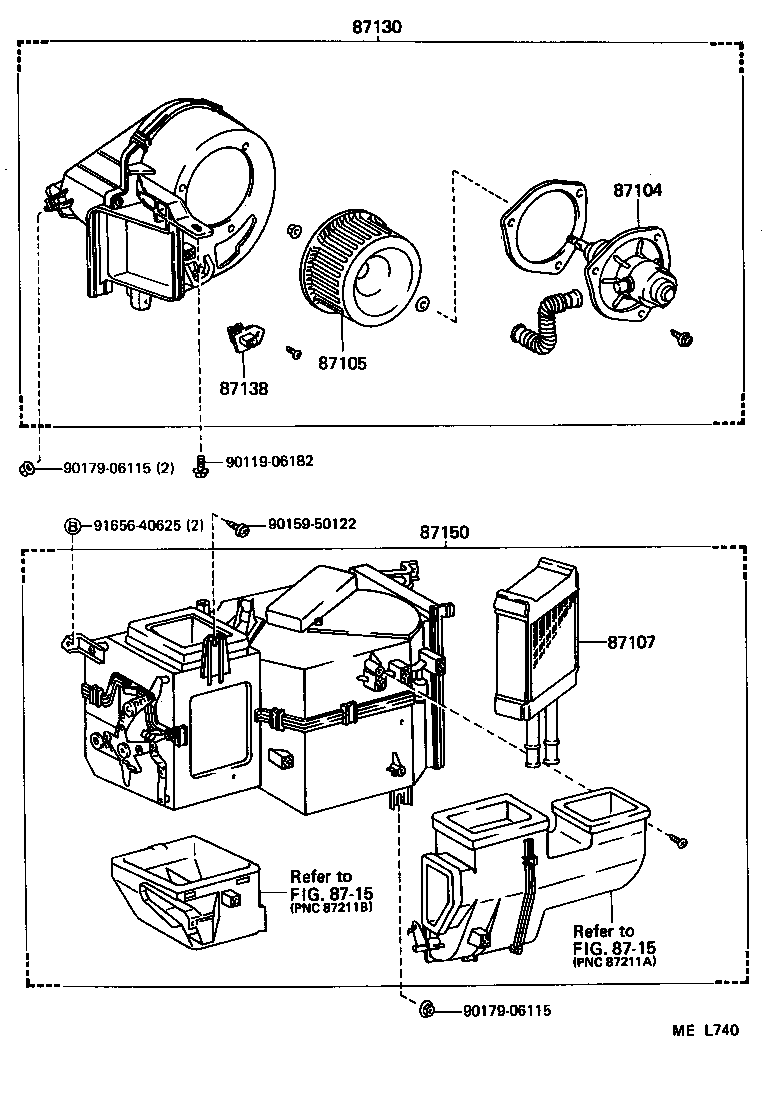 87130

87104

87105

87138

90179-06115 (2)

90119-06182

B 91656-40625 (2)

90159-50122

87150

87107

Refer to FIG. 87-15 (PNC 87211B)

Refer to FIG. 87-15 (PNC 87211A)

90179-06115

ME L740