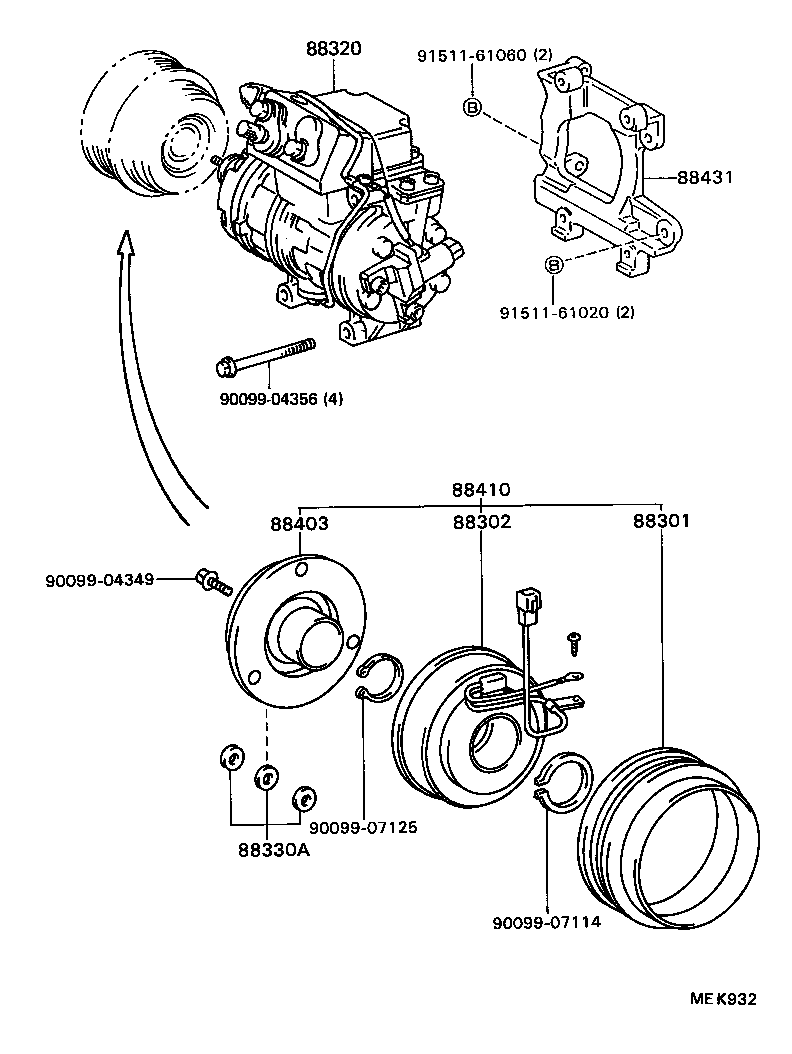 88320

91511-61060 (2)

B

88431

B

91511-61020 (2)

90099-04356 (4)

88410

88403

88302

88301

90099-04349

90099-07125

88330A

90099-07114

ME K932