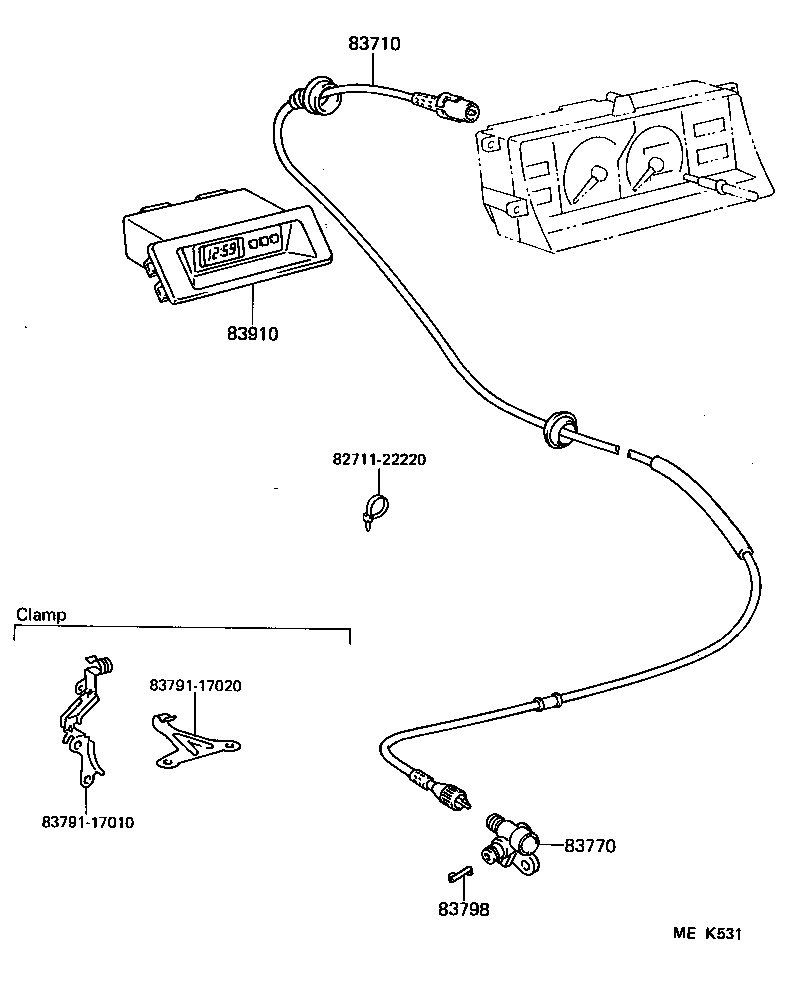 83710

12:59

83910

82711-22220

Clamp

83791-17020

83791-17010

83770

83798

ME K531