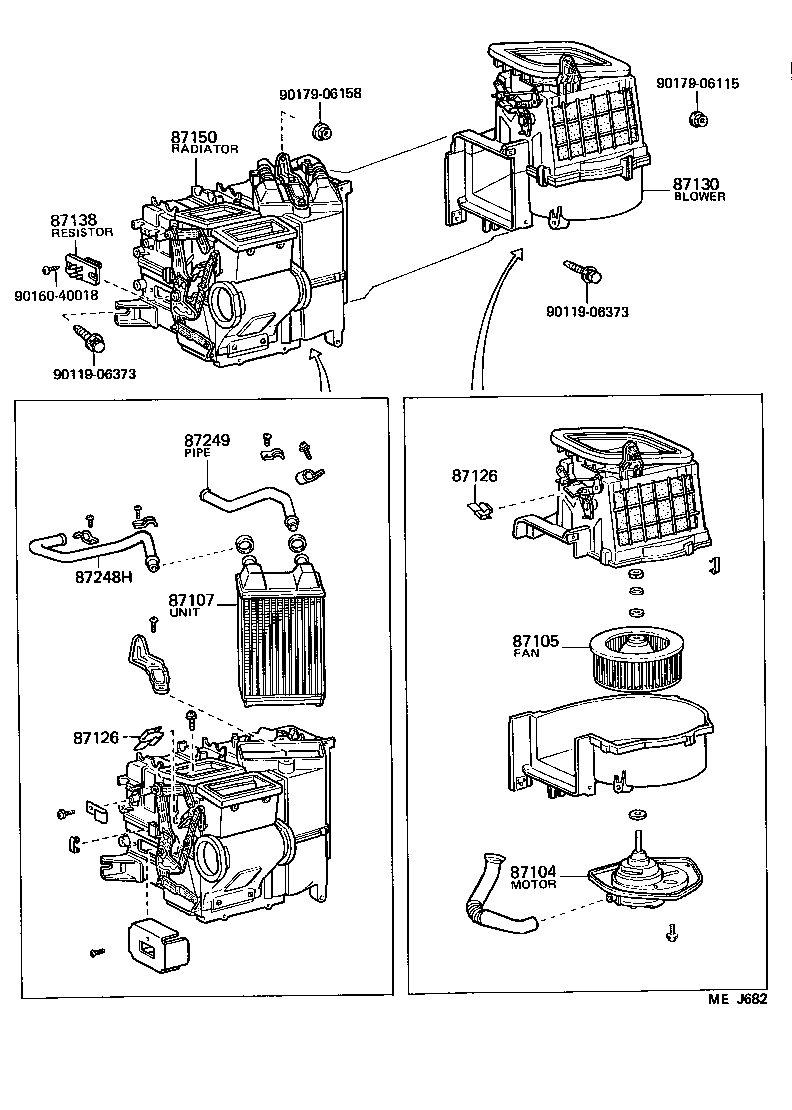 90179-06158

87150
RADIATOR

87138
RESISTOR

90160-40018

90119-06373

90179-06115

87130
BLOWER

90119-06373

87249
PIPE

87248H

87107
UNIT

87126

87126

87105
FAN

87104
MOTOR

ME J682