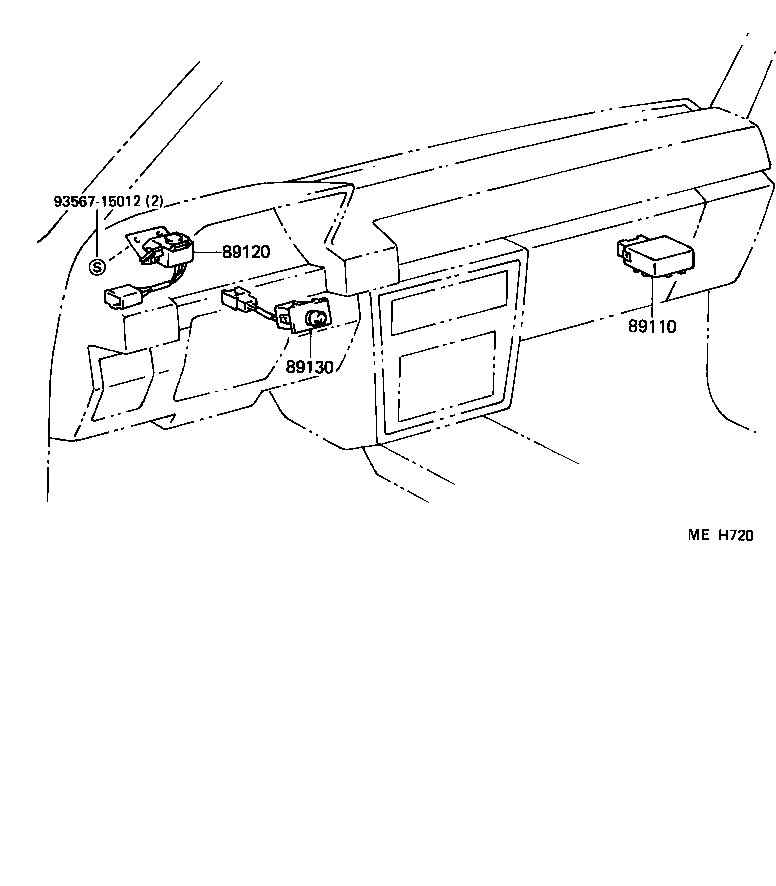 93567-15012 (2)

S

89120

89130

89110

ME H720