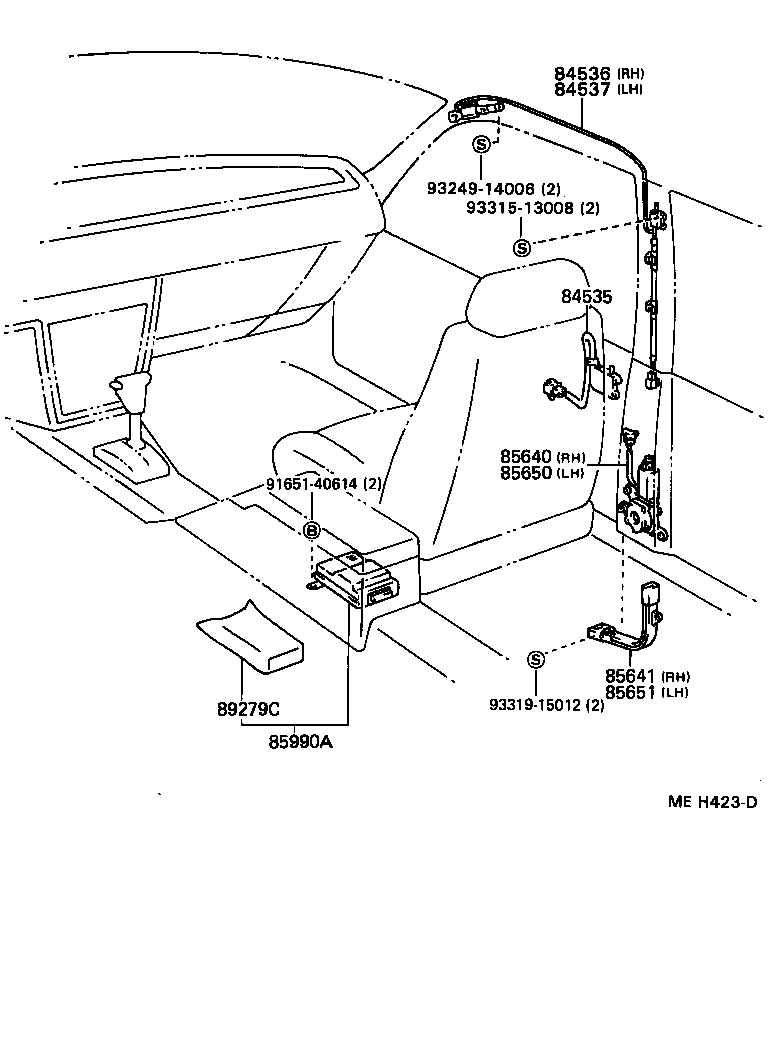 84536 (RH)
84537 (LH)

S
93249-14006 (2)
93315-13008 (2)
S

84535

85640 (RH)
85650 (LH)

91651-40614 (2)
B

S
85641 (RH)
85651 (LH)
93319-15012 (2)

89279C
85990A

ME H423-D