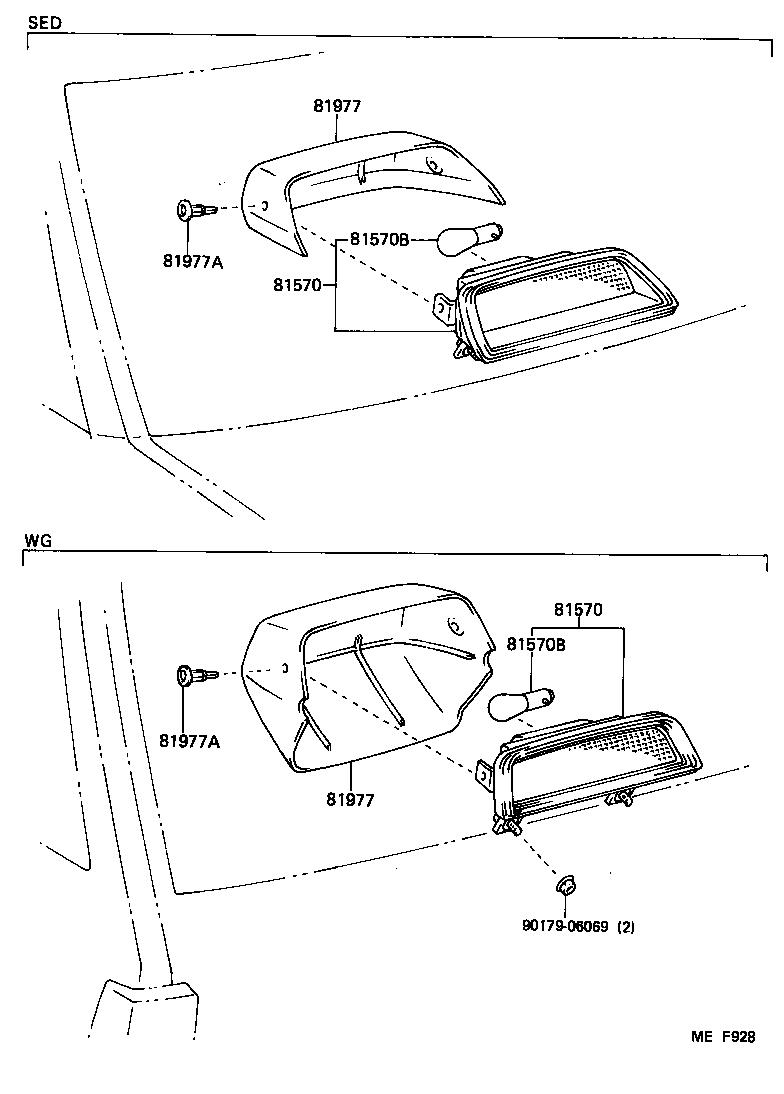 SED

81977

81977A

81570B

81570

WG

81570

81570B

81977A

81977

90179-06069 (2)

ME F928