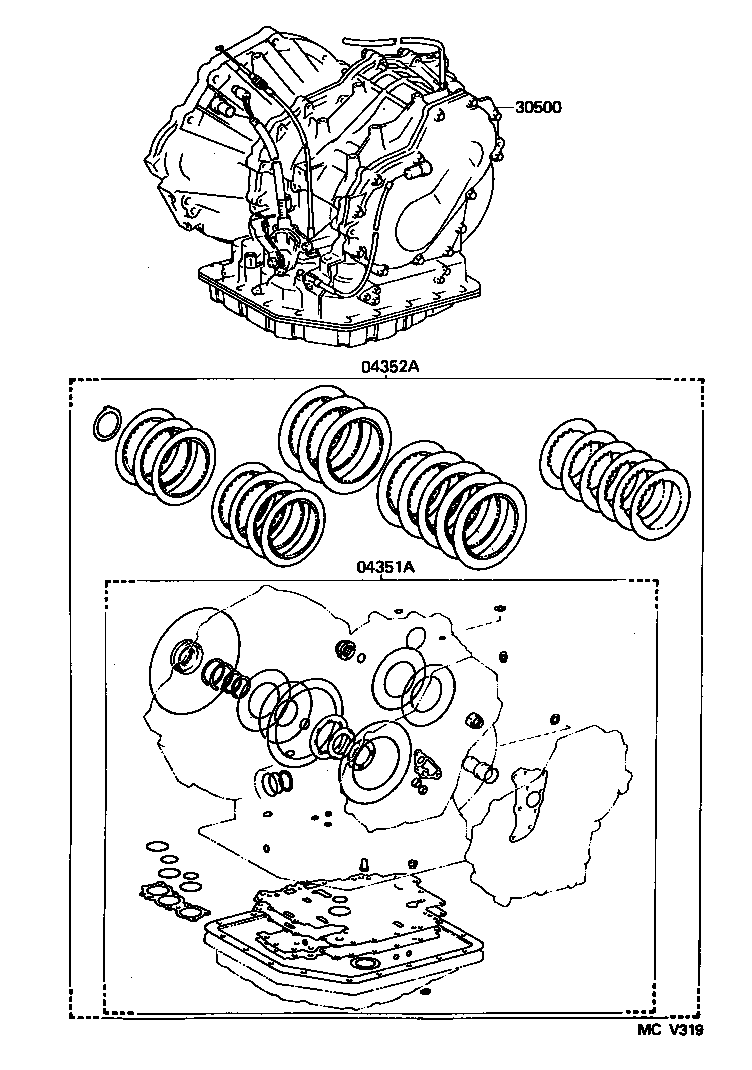 30500

04352A

04351A

MC V319