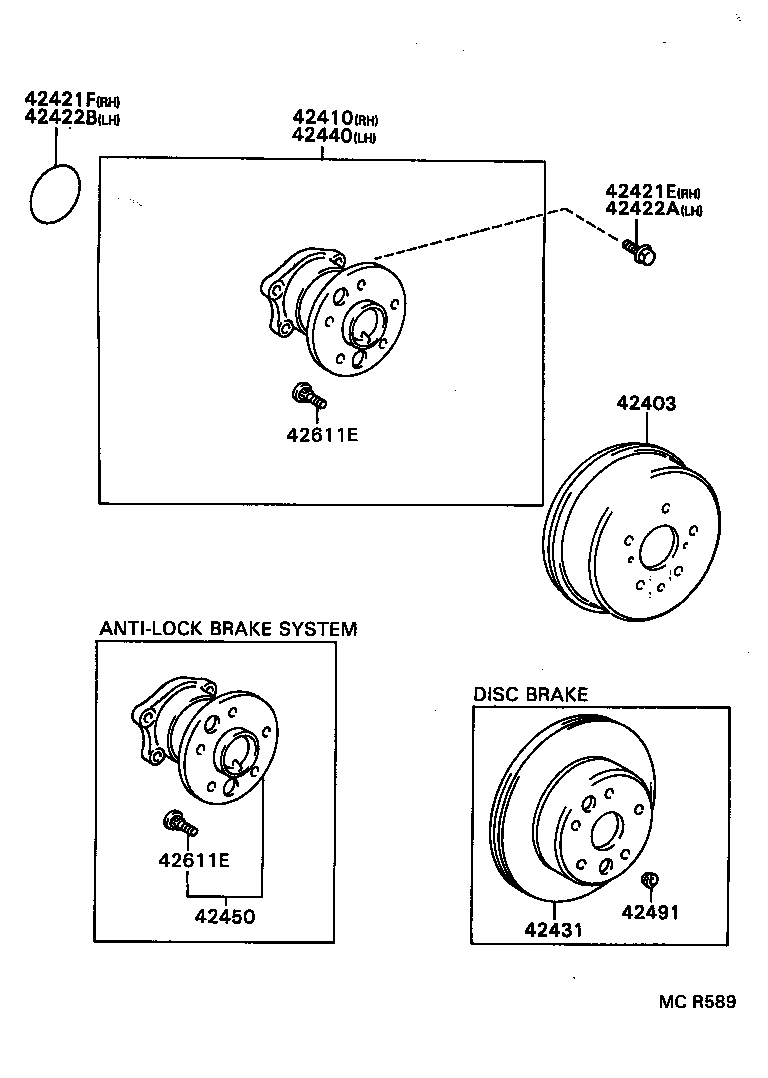 42421F(RH)
42422B(LH)

42410(RH)
42440(LH)

42421E(RH)
42422A(LH)

42611E

42403

ANTI-LOCK BRAKE SYSTEM

42611E

42450

DISC BRAKE

42431

42491

MC R589