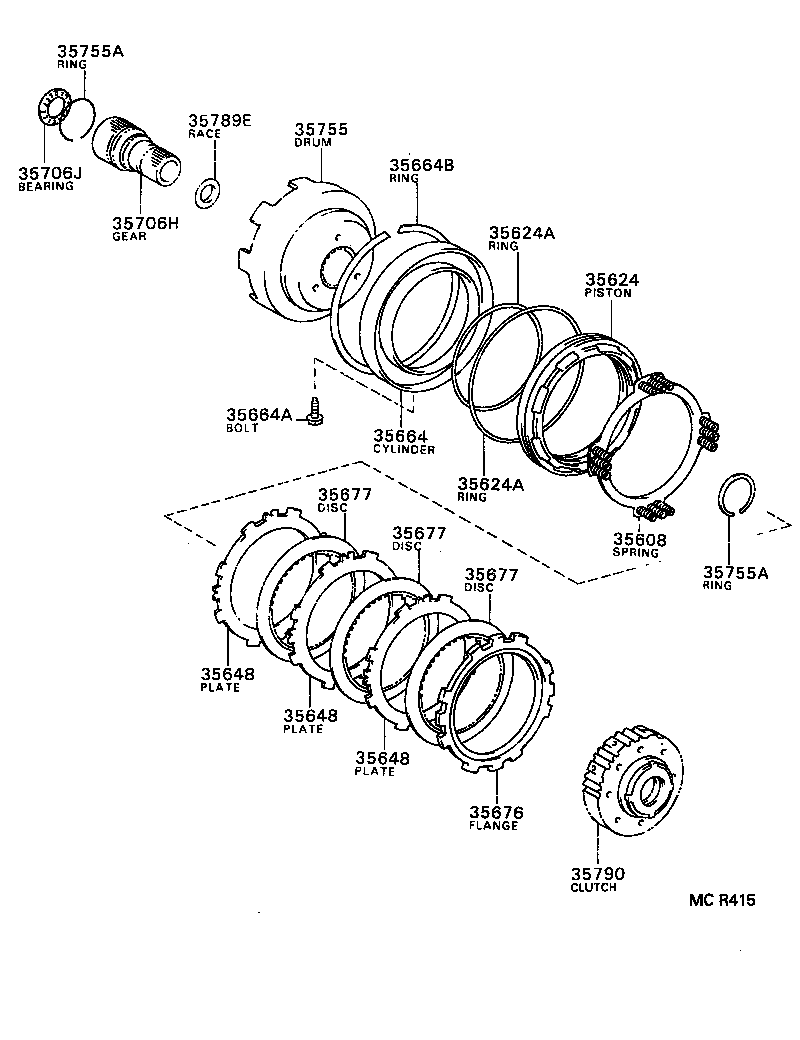 35755A
RING

35706J
BEARING

35706H
GEAR

35789E
RACE

35755
DRUM

35664B
RING

35624A
RING

35624
PISTON

35664A
BOLT

35664
CYLINDER

35624A
RING

35608
SPRING

35755A
RING

35677
DISC

35677
DISC

35677
DISC

35648
PLATE

35648
PLATE

35648
PLATE

35676
FLANGE

35790
CLUTCH

MC R415