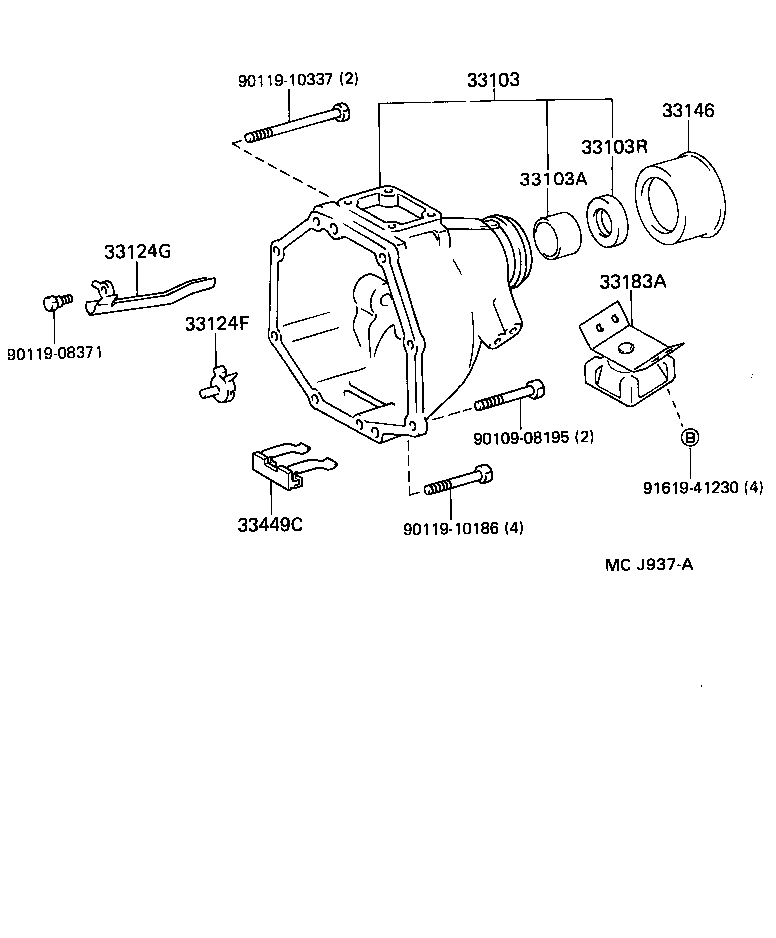 90119-10337 (2)
33103
33146
33103R
33103A
33124G
33183A
90119-08371
33124F
90109-08195 (2)
B
91619-41230 (4)
33449C
90119-10186 (4)
MC J937-A