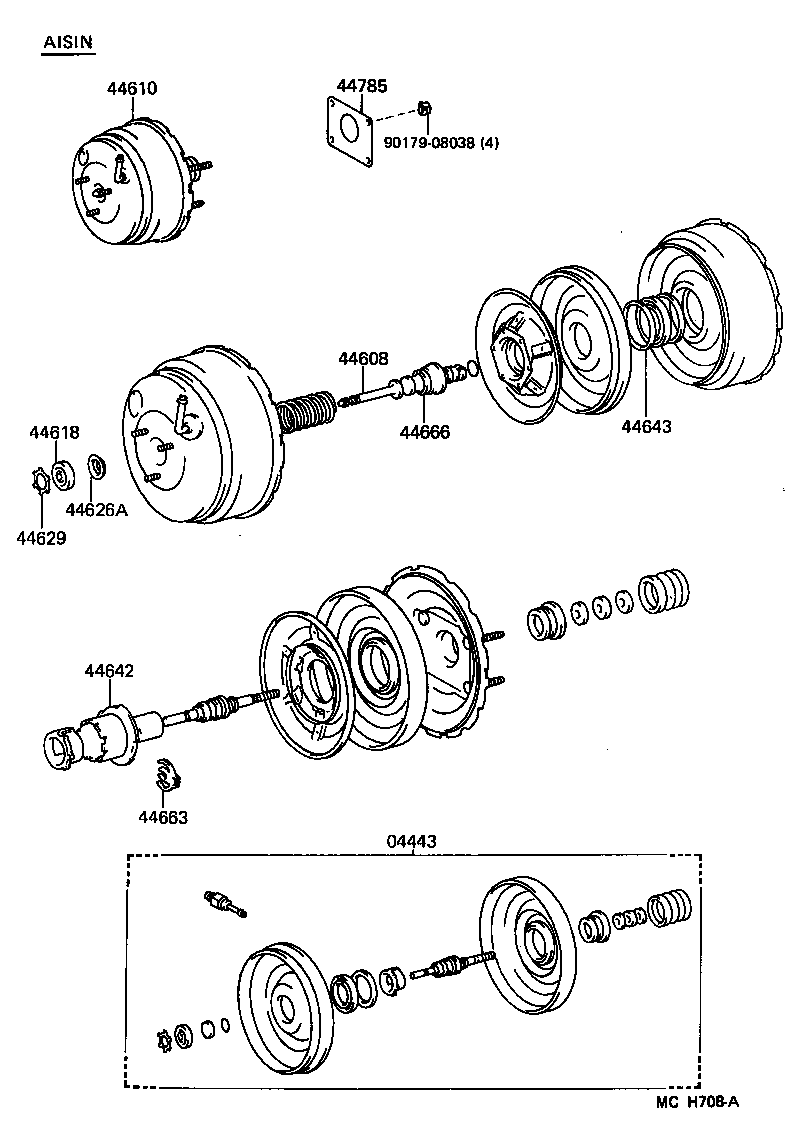 AISIN

44610

44785

90179-08038 (4)

44608

44666

44643

44618

44626A

44629

44642

44663

04443

MC H708-A