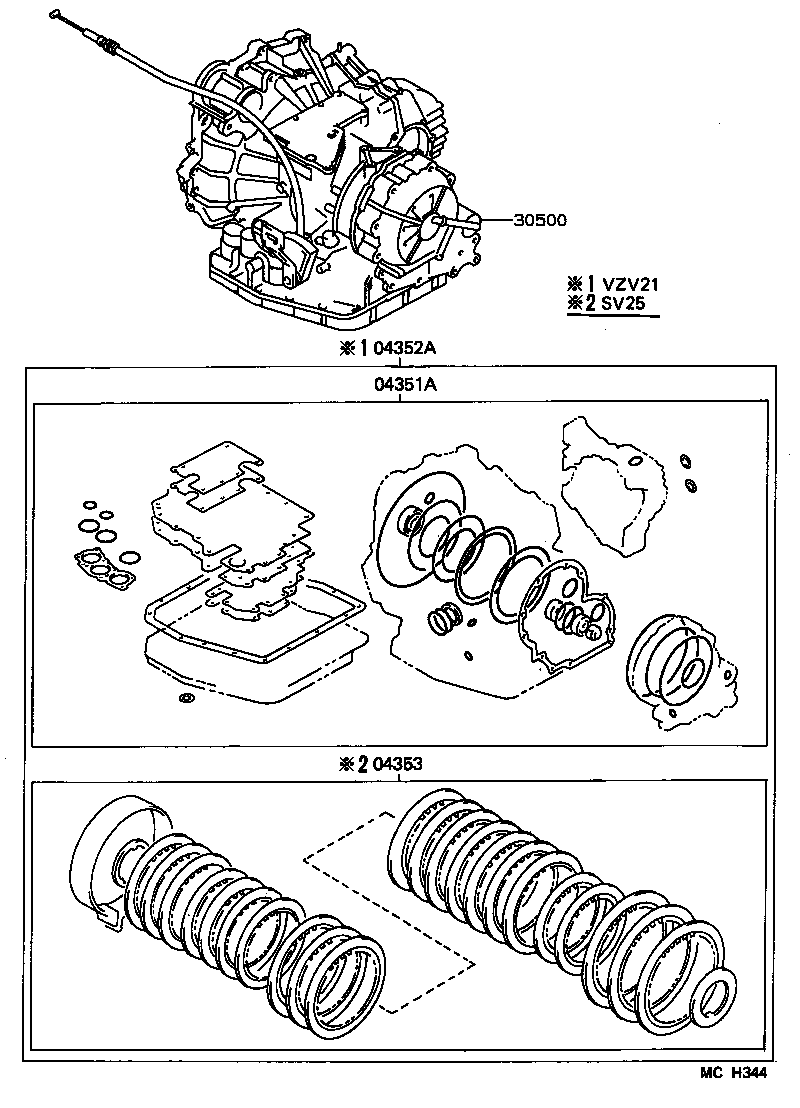 30500

※1 VZV21
※2 SV25

※1 04352A

04351A

※2 04353

MC H344