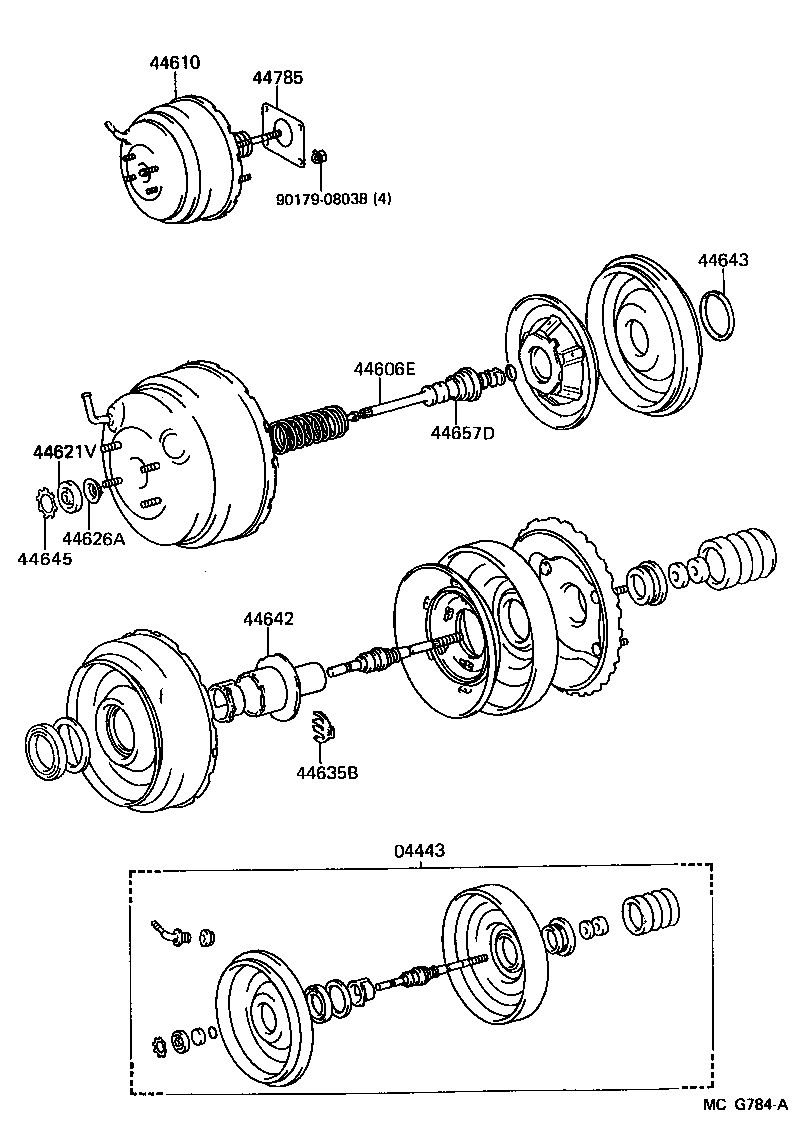 44610
44785
90179-08038 (4)
44643
44606E
44657D
44621V
44626A
44645
44642
44635B
04443
MC G784-A