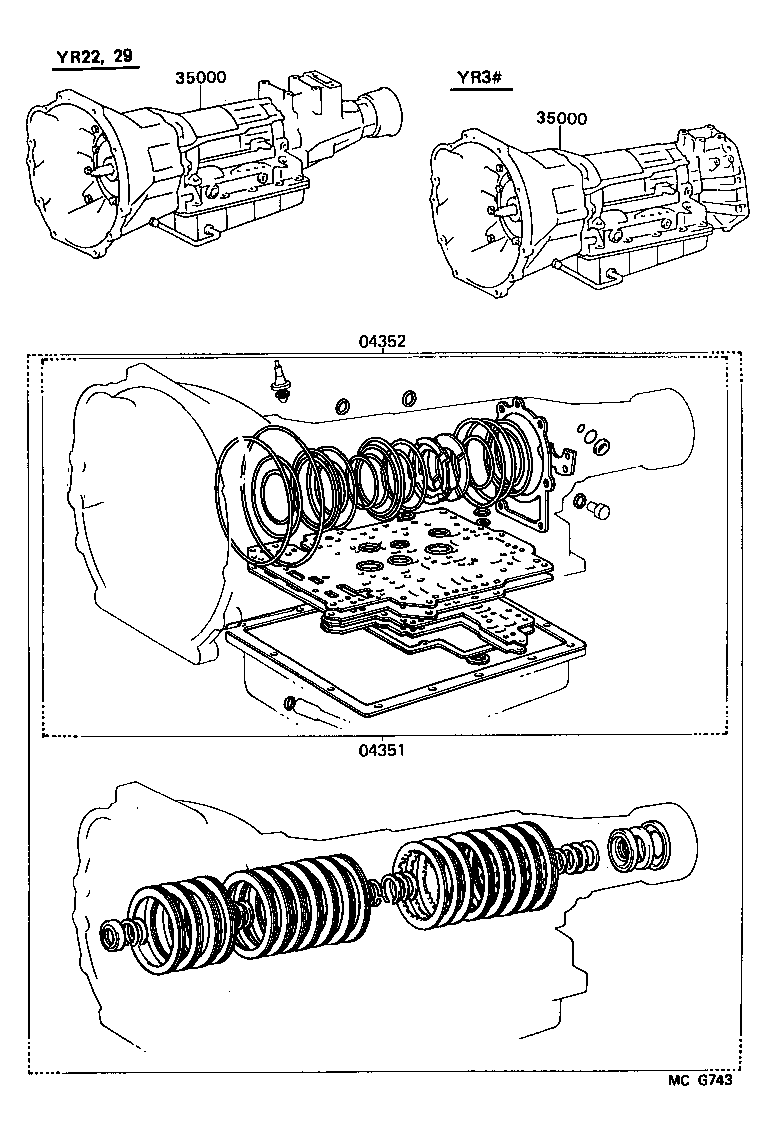 YR22, 29

35000

YR3#

35000

04352

04351

MC G743