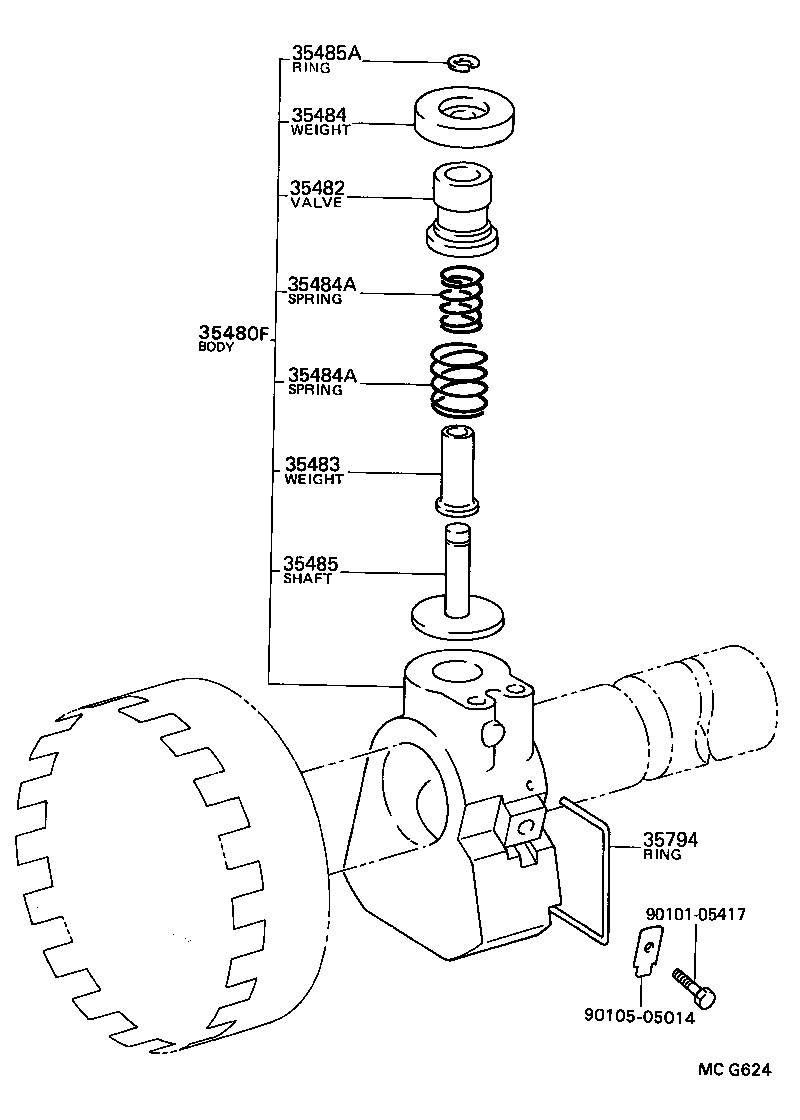 35485A
RING

35484
WEIGHT

35482
VALVE

35484A
SPRING

35480F
BODY

35484A
SPRING

35483
WEIGHT

35485
SHAFT

35794
RING

90101-05417

90105-05014

MC G624