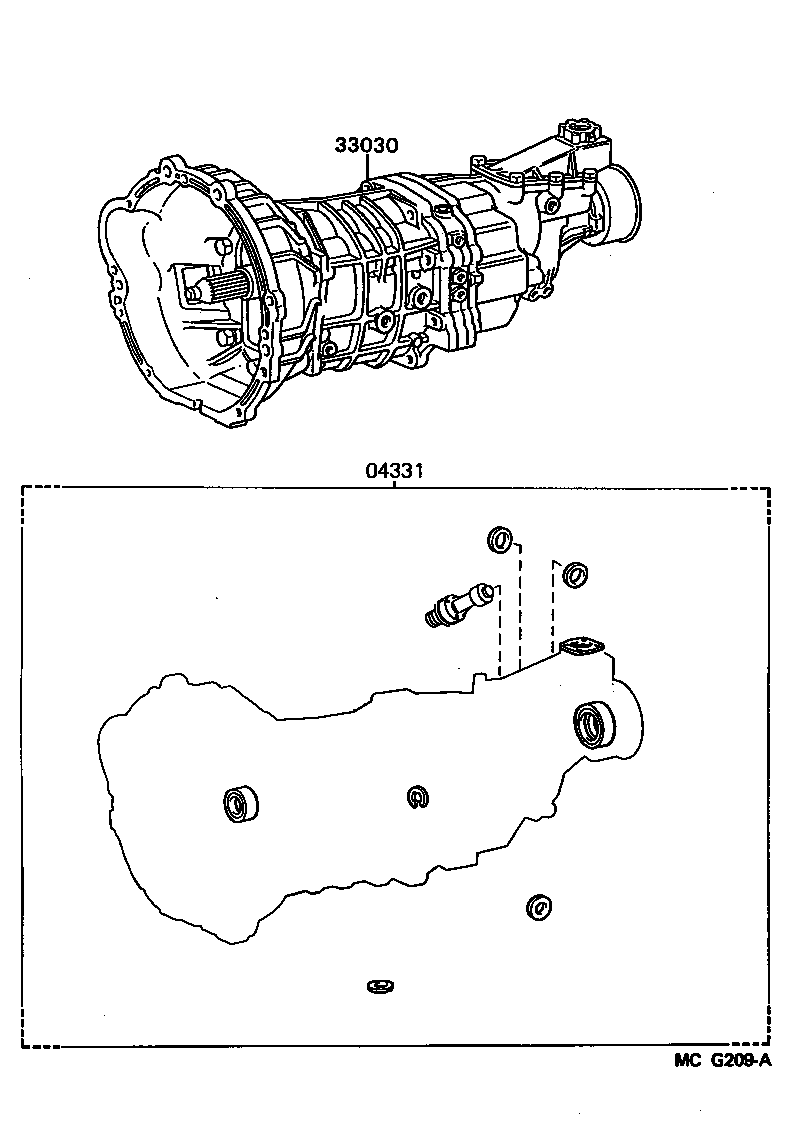 33030

04331

MC G209-A