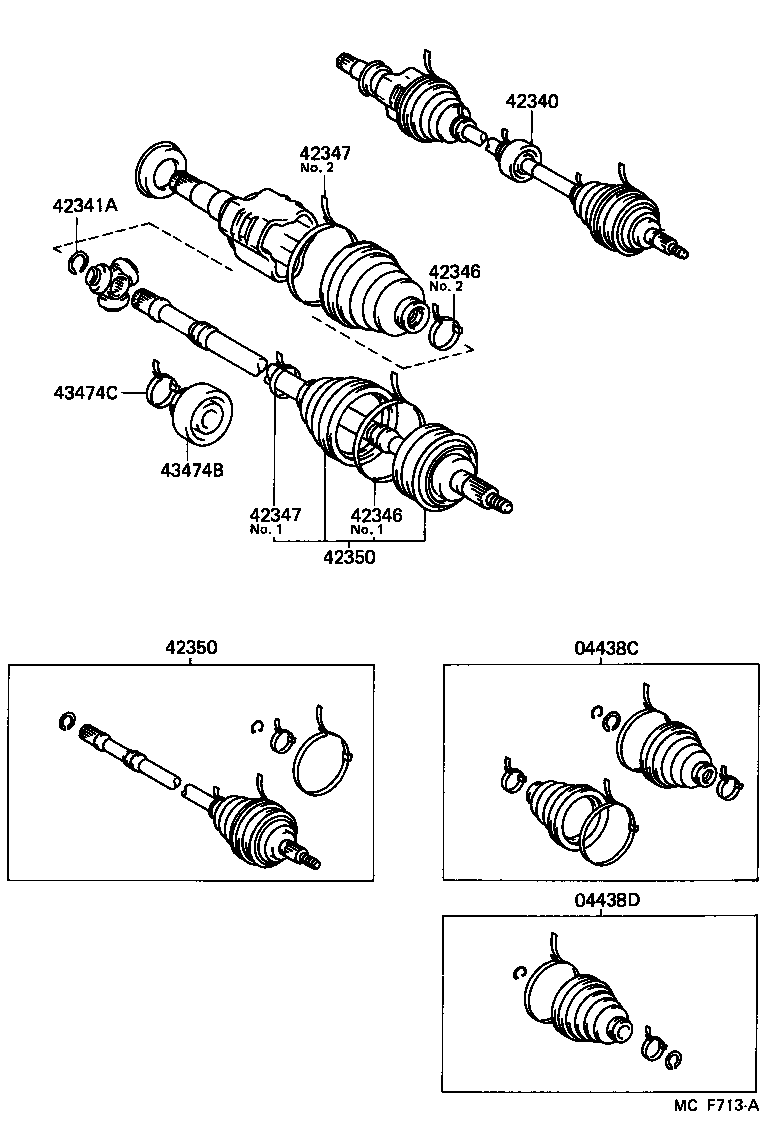 42340

42347
No. 2

42341A

42346
No. 2

43474C

43474B

42347
No. 1

42346
No. 1

42350

42350

04438C

04438D

MC F713-A