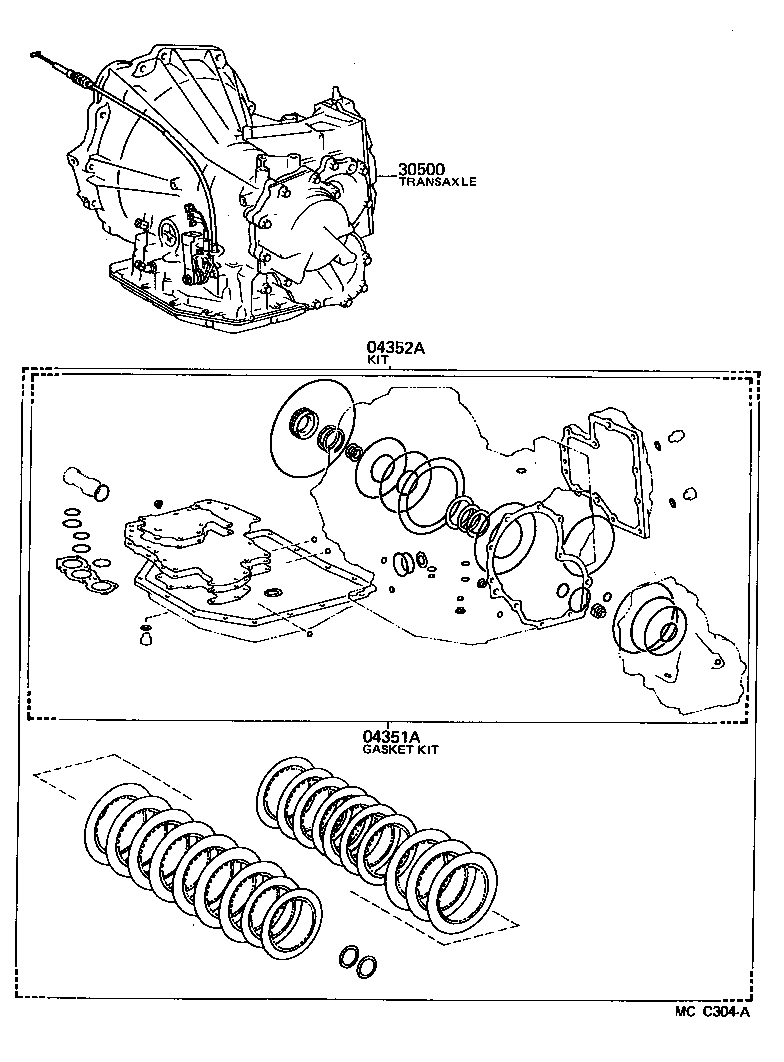 30500
TRANSAXLE

04352A
KIT

04351A
GASKET KIT

MC C304-A