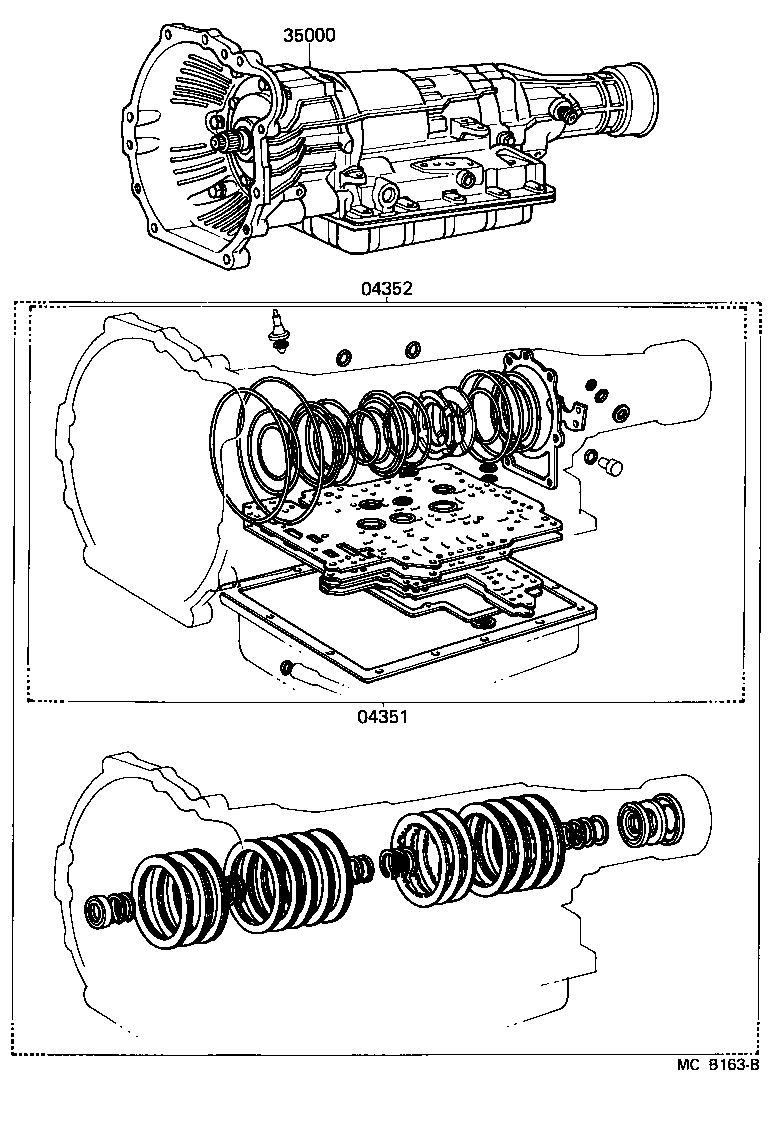 35000

04352

04351

MC 8163-B