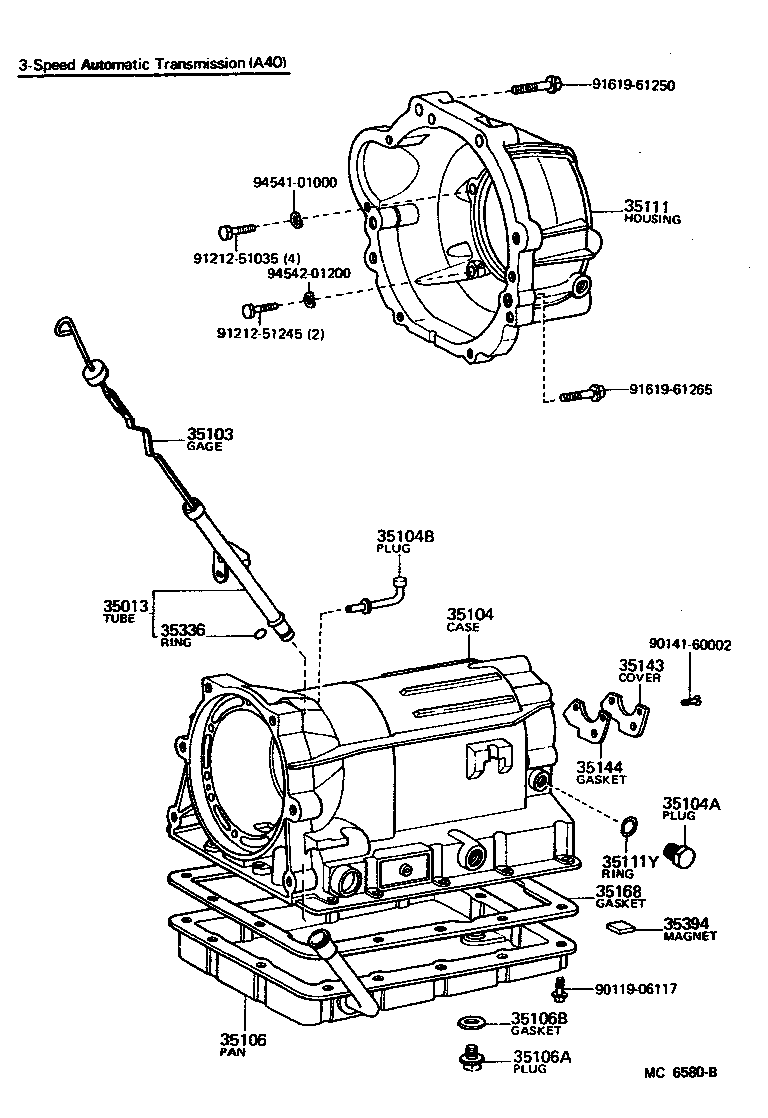 3-Speed Automatic Transmission (A40)

91619-61250

94541-01000

35111
HOUSING

91212-51035 (4)

94542-01200

91212-51245 (2)

91619-61265

35103
GAGE

35104B
PLUG

35013
TUBE

35336
RING

35104
CASE

90141-60002

35143
COVER

35144
GASKET

35104A
PLUG

35111Y
RING

35168
GASKET

35394
MAGNET

90119-06117

35106
PAN

35106B
GASKET

35106A
PLUG

MC 6580-B