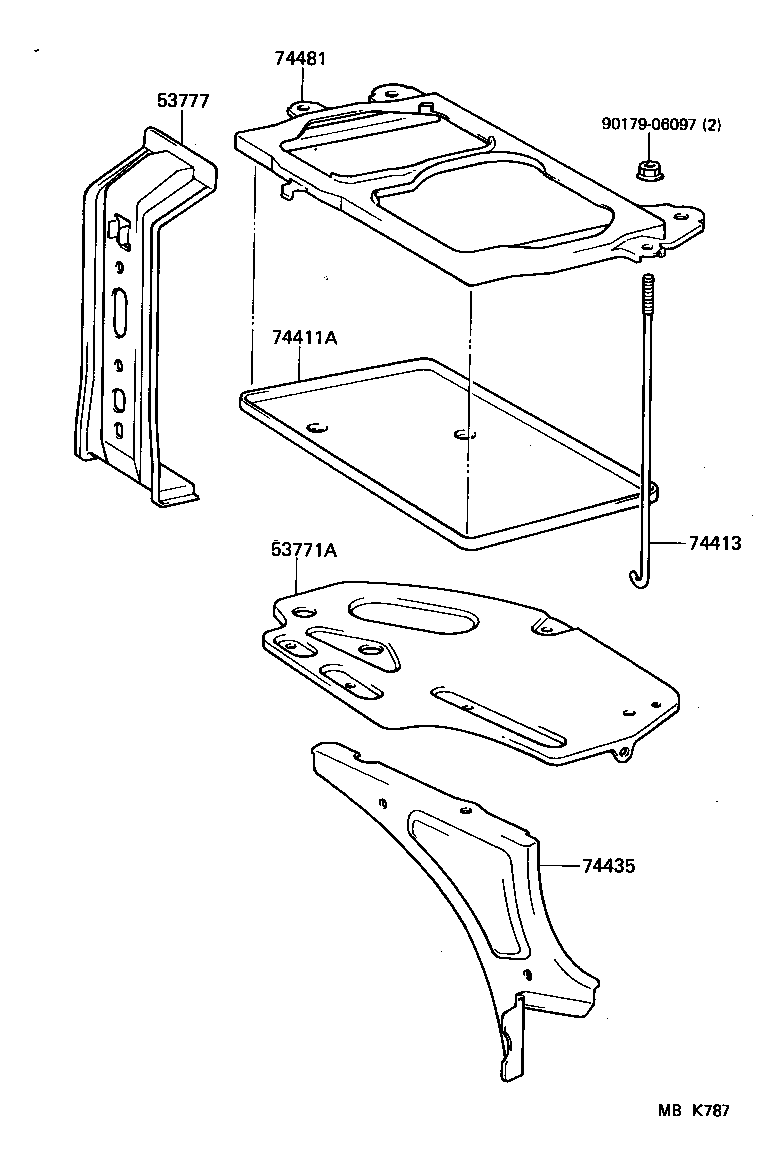 74481
53777
90179-06097 (2)
74411A
74413
53771A
74435
MB K787