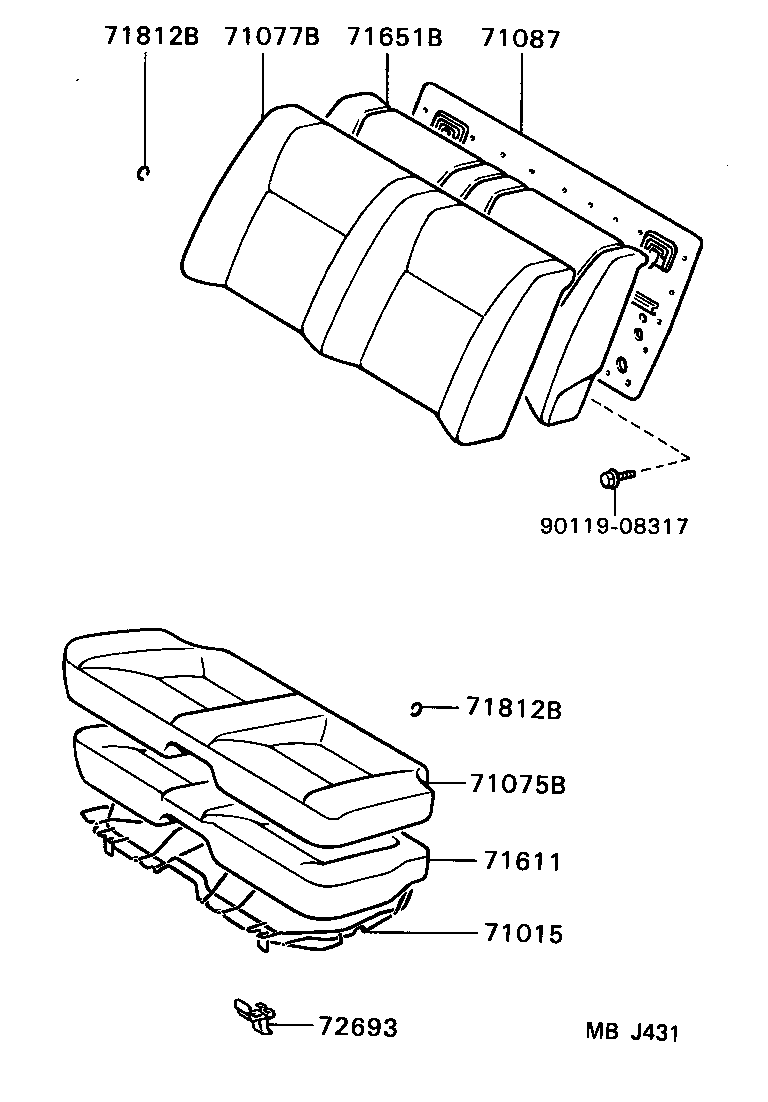 71812B 71077B 71651B 71087

90119-08317

71812B

71075B

71611

71015

72693

MB J431