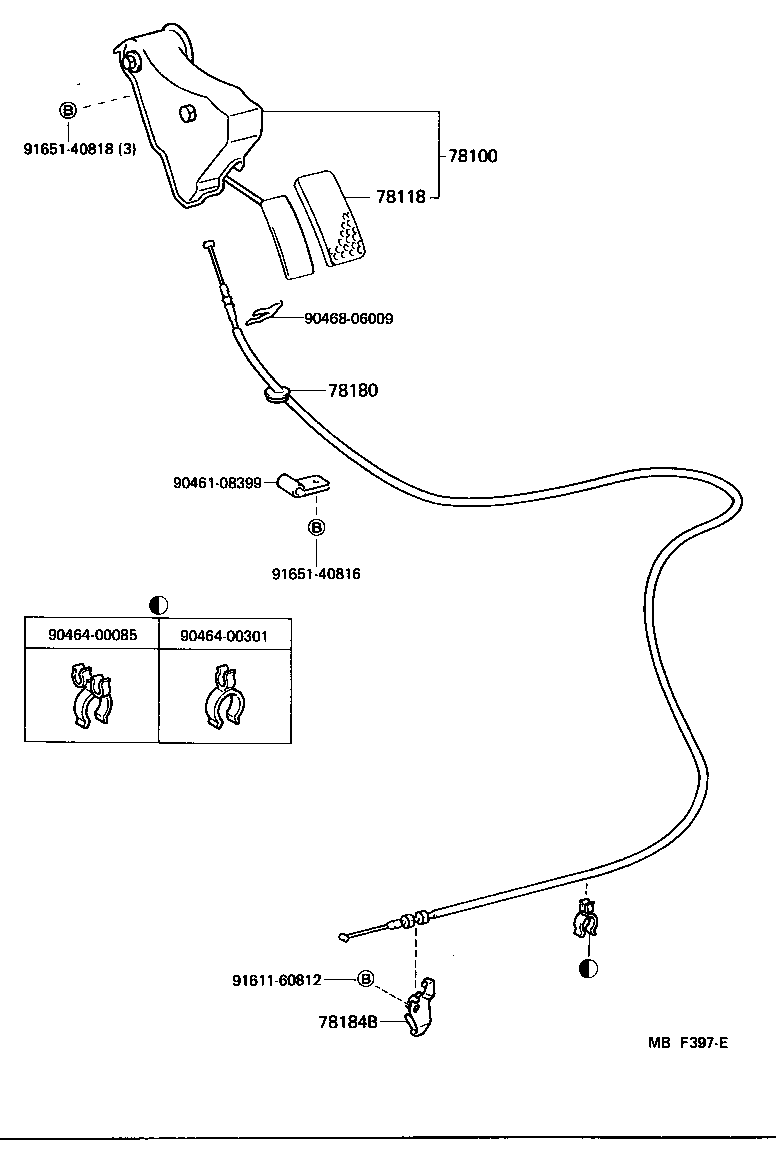 B
91651-40818 (3)
78100
78118
90468-06009
78180
90461-08399
B
91651-40816

| 90464-00085 | 90464-00301 |
|---|---|
| | |

91611-60812
B
78184B
MB F397-E