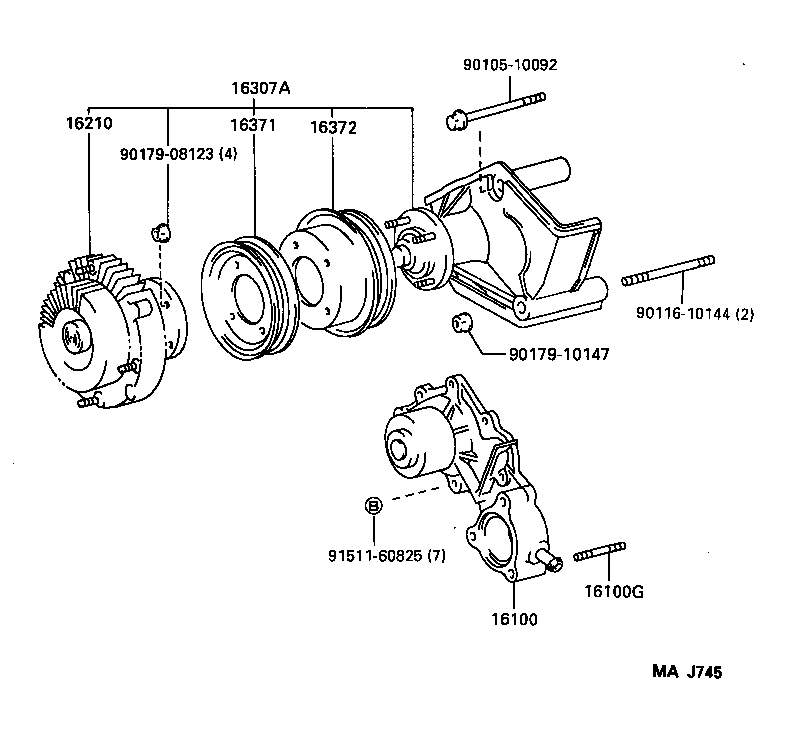 90105-10092
16307A
16210
16371
16372
90179-08123 (4)
90116-10144 (2)
90179-10147
B
91511-60825 (7)
16100G
16100
MA J745