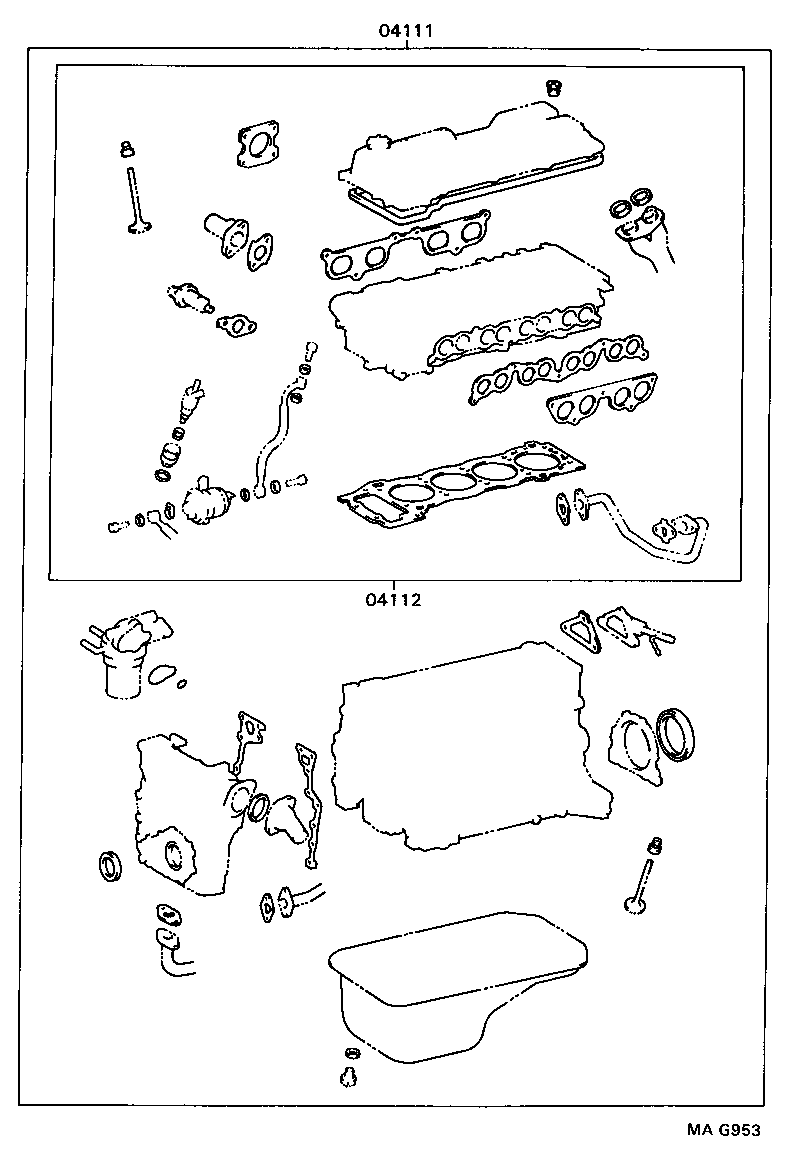 04111

04112

MA G953