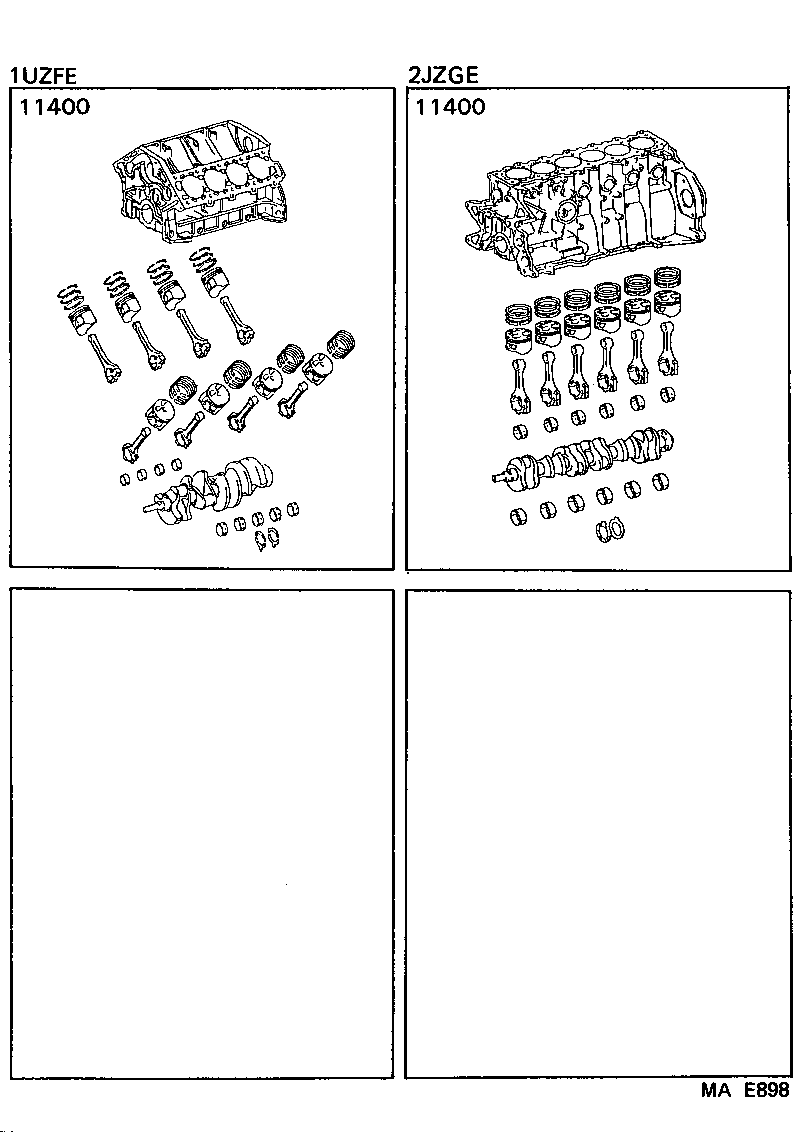 1UZFE

11400

2JZGE

11400

MA E898