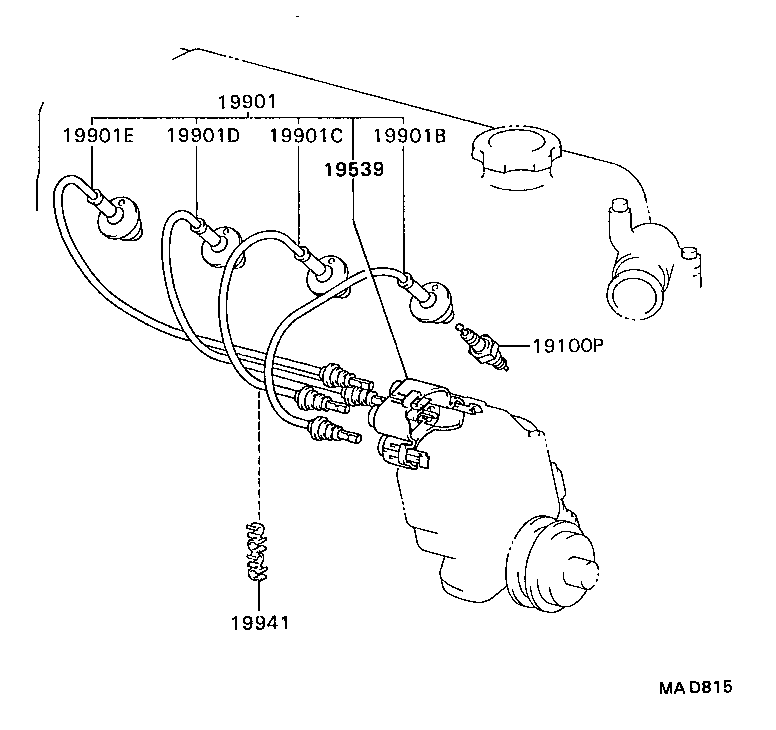 19901
19901E
19901D
19901C
19901B
19539
19100P
19941
MA D815