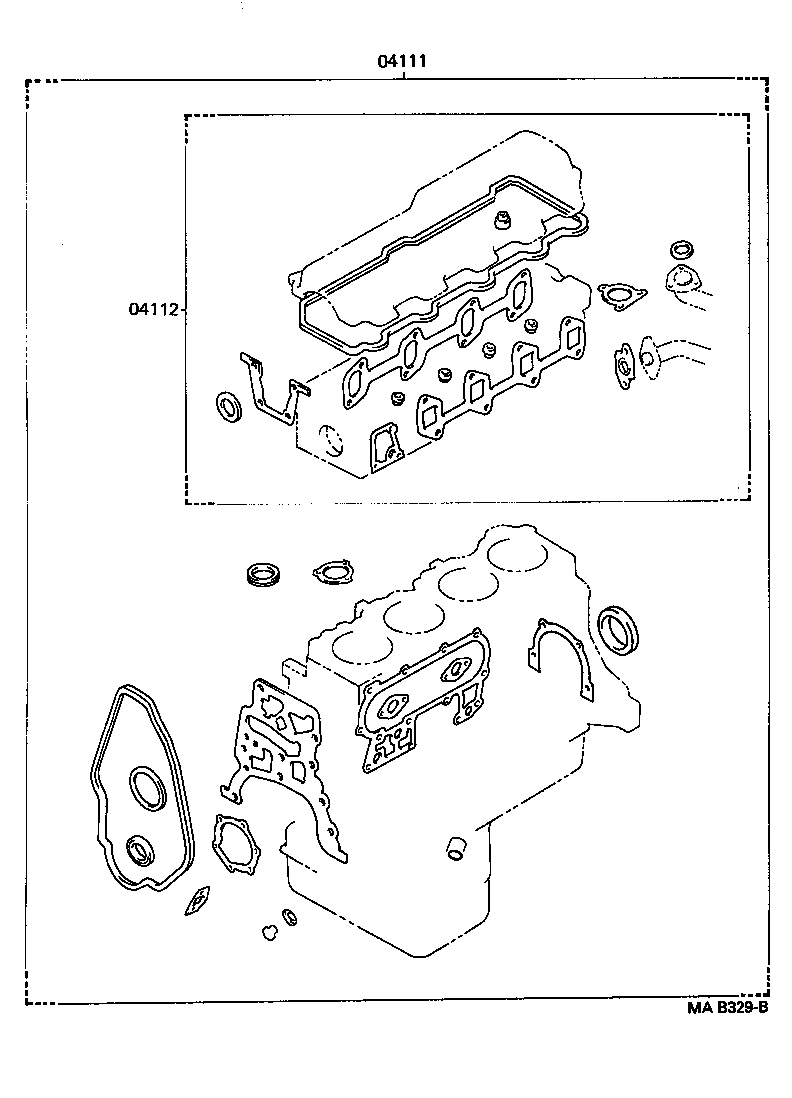 04111

04112

MA B329-B