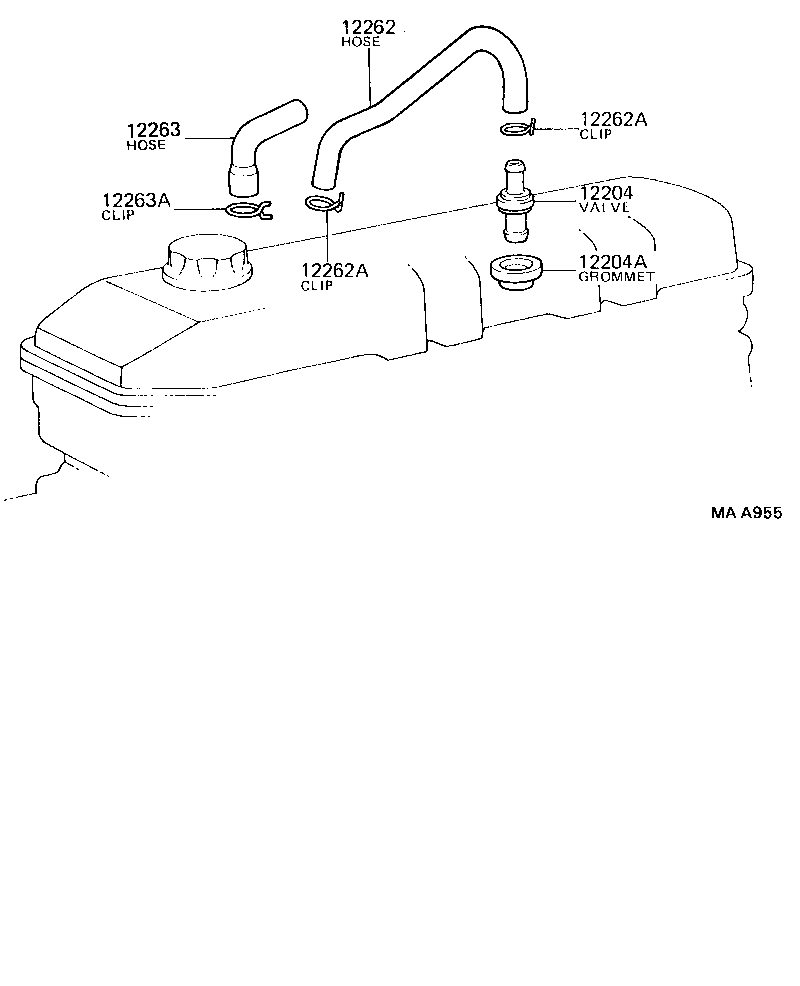 12262
HOSE

12263
HOSE

12262A
CLIP

12263A
CLIP

12204
VALVE

12262A
CLIP

12204A
GROMMET

MA A955