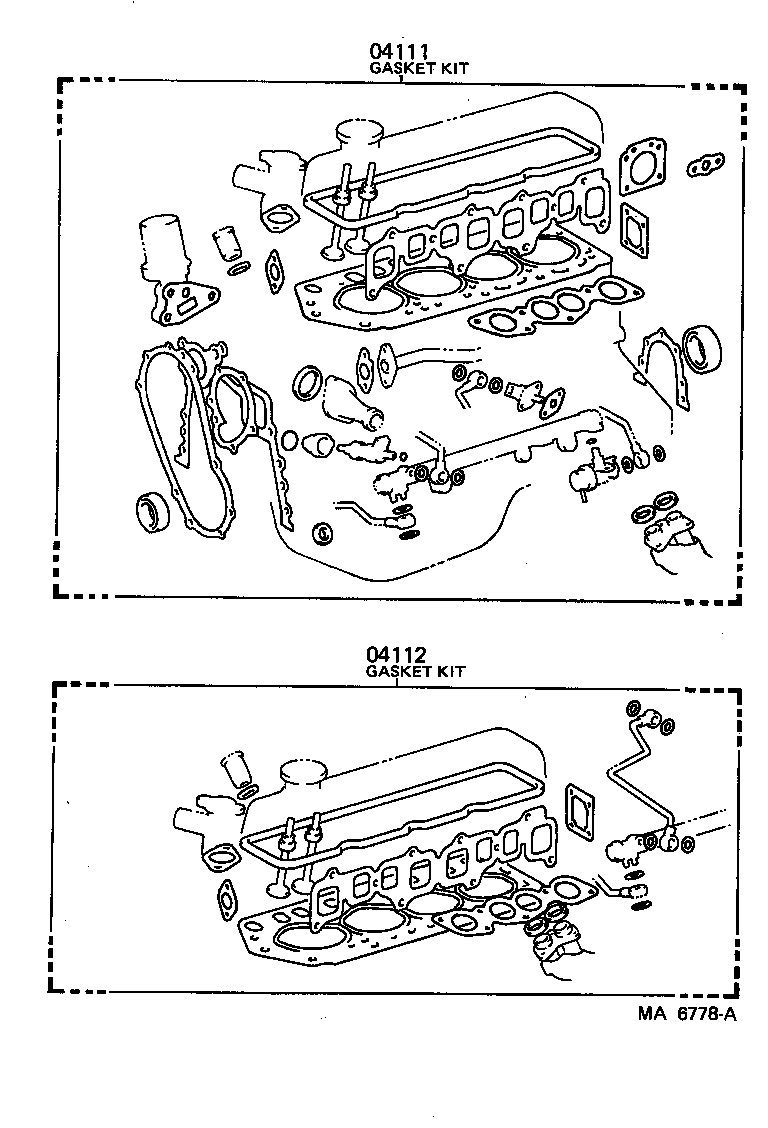 04111
GASKET KIT

04112
GASKET KIT

MA 6778-A