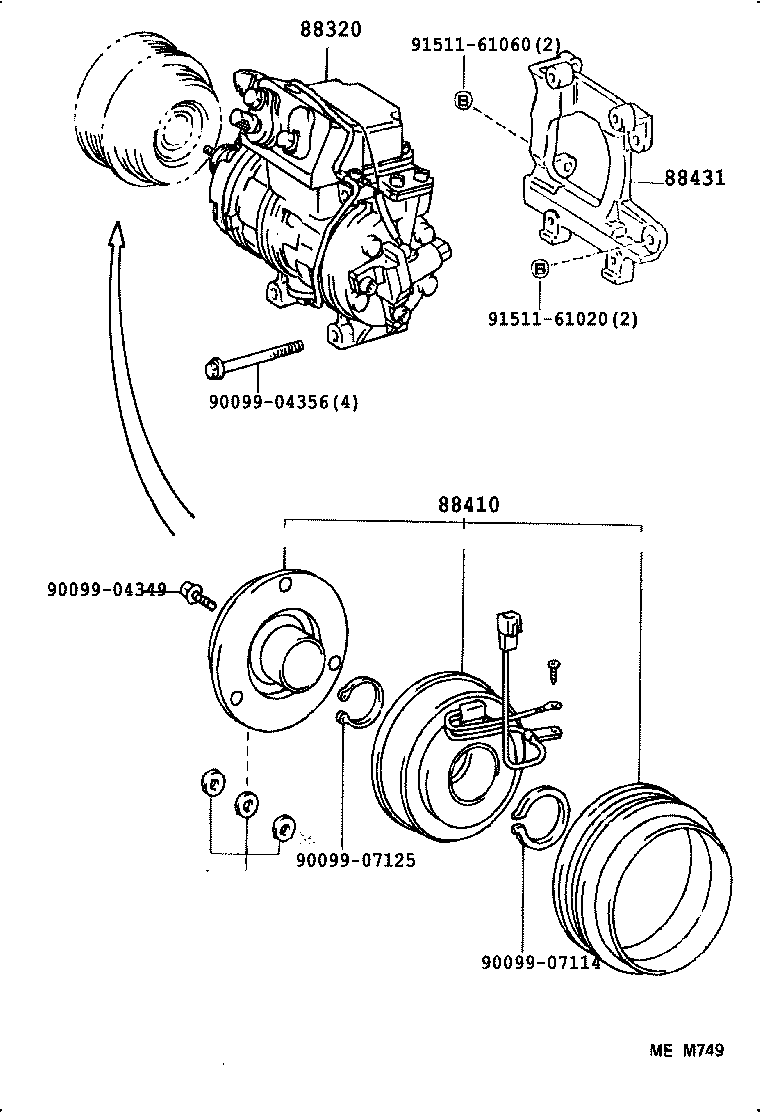 88320

91511-61060(2)

B

88431

B

91511-61020(2)

90099-04356(4)

88410

90099-04349

90099-07125

90099-07114

ME M749