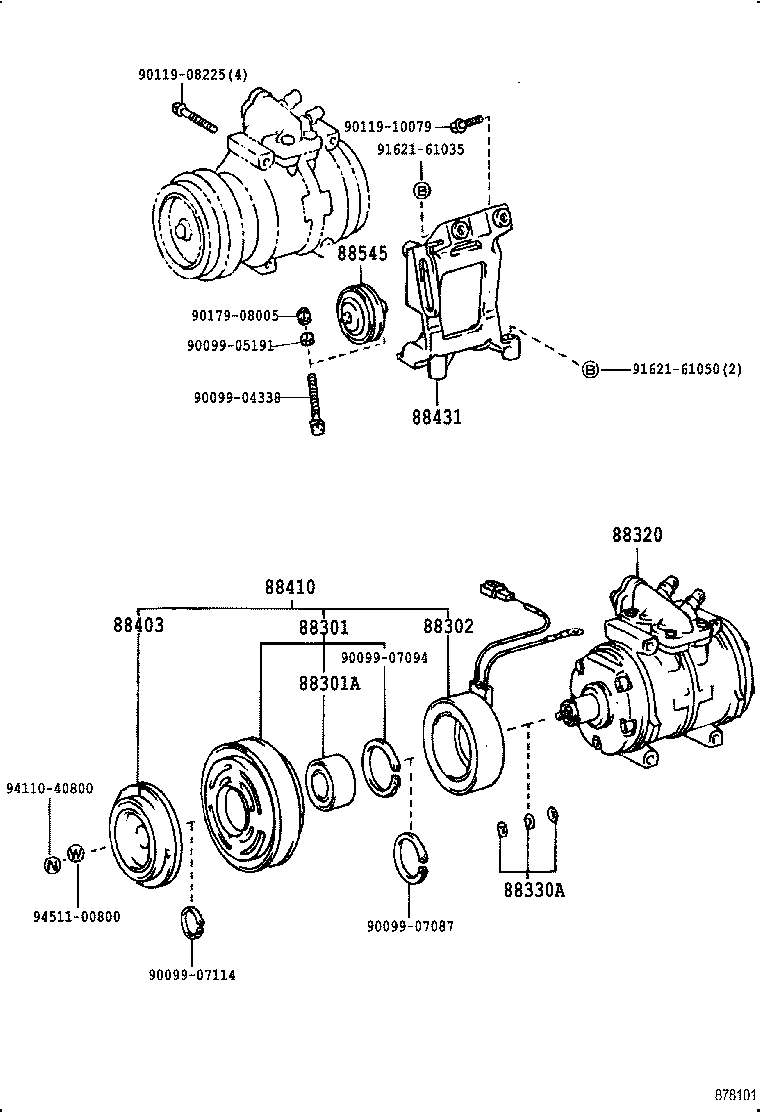 90119-08225(4)

90119-10079

91621-61035

B

88545

90179-08005

90099-05191

90099-04338

88431

B

91621-61050(2)

88320

88410

88403

88301

88302

90099-07094

88301A

94110-40800

N

W

94511-00800

90099-07114

90099-07087

88330A

878101