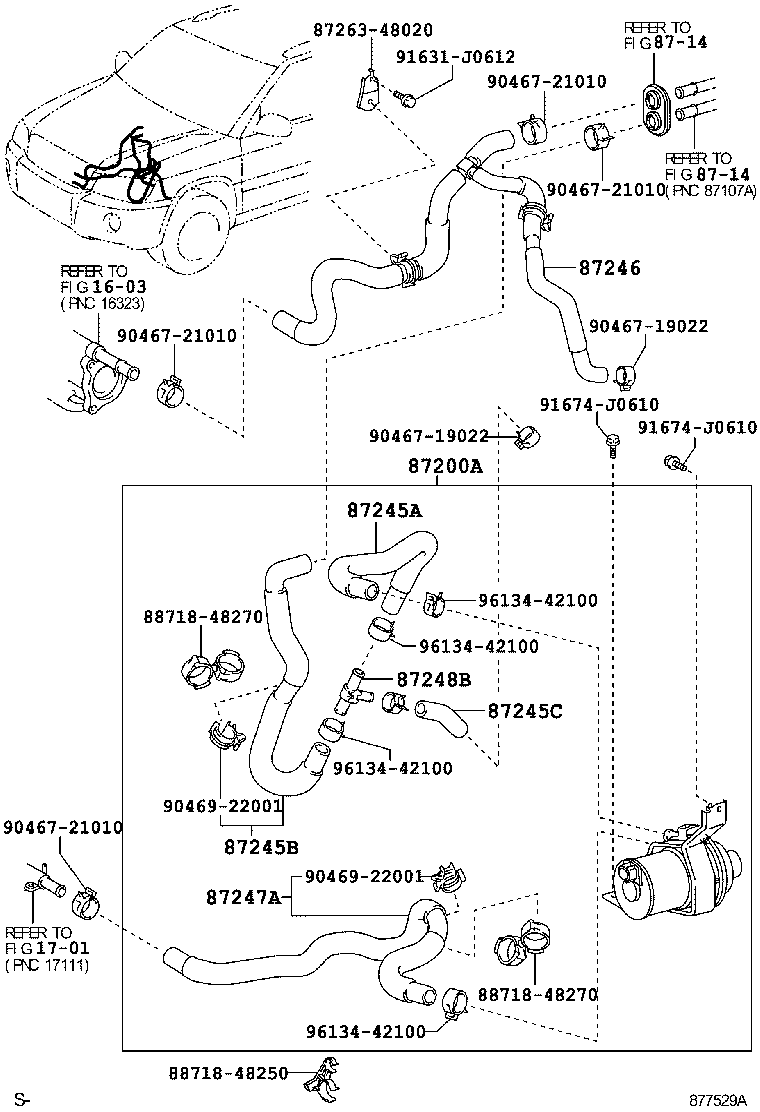 87263-48020
91631-J0612
90467-21010
REFER TO FIG 87-14
REFER TO FIG 87-14 (PNC 87107A)
90467-21010
87246
REFER TO FIG 16-03 (PNC 16323)
90467-21010
90467-19022
91674-J0610
91674-J0610
90467-19022
87200A
87245A
96134-42100
88718-48270
96134-42100
87248B
87245C
96134-42100
90469-22001
87245B
90467-21010
90469-22001
87247A
REFER TO FIG 17-01 (PNC 17111)
88718-48270
96134-42100
88718-48250
S-
877529A