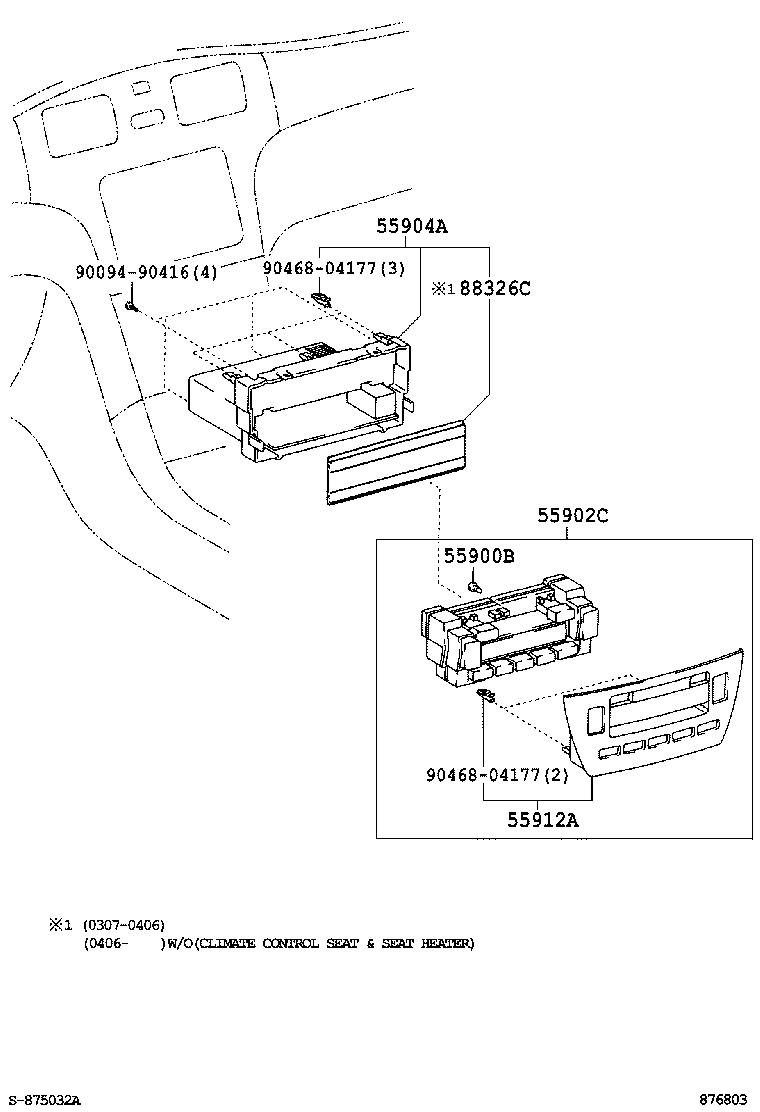 55904A

90094-90416(4)

90468-04177(3)

※1 88326C

55902C

55900B

90468-04177(2)

55912A

※1 (0307-0406)
(0406- )W/O(CLIMATE CONTROL SEAT & SEAT HEATER)

S-875032A

876803