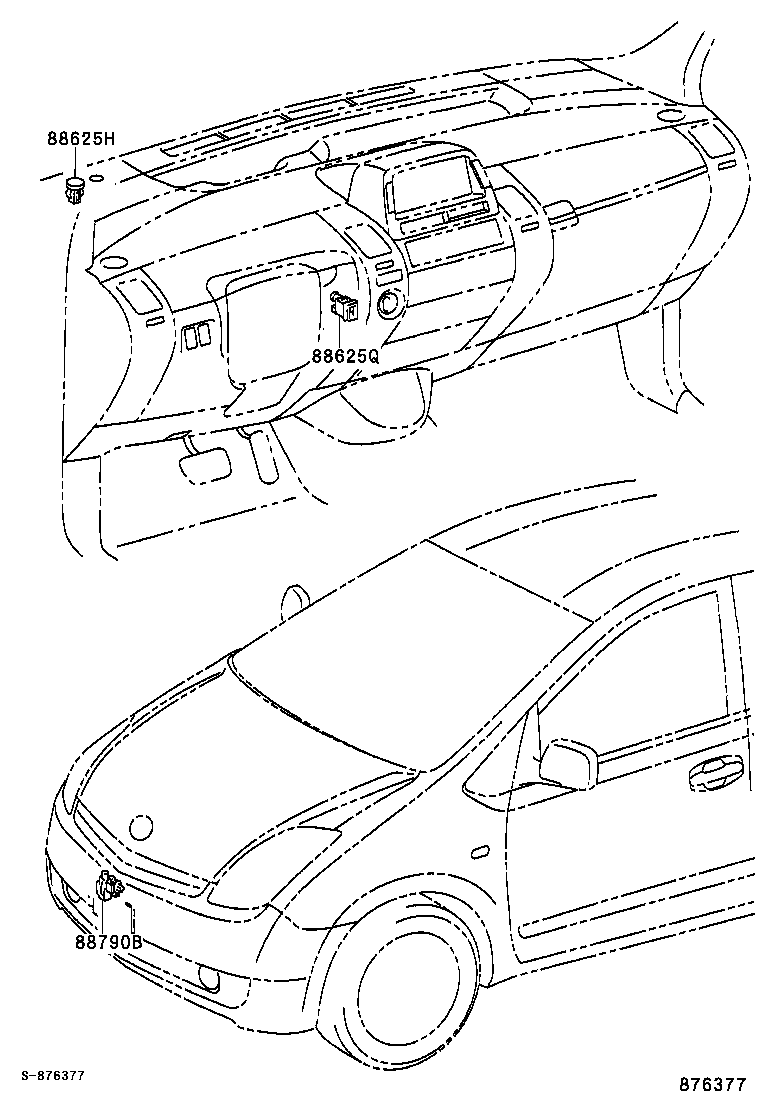 88625H

88625Q

88790B

S-876377

876377