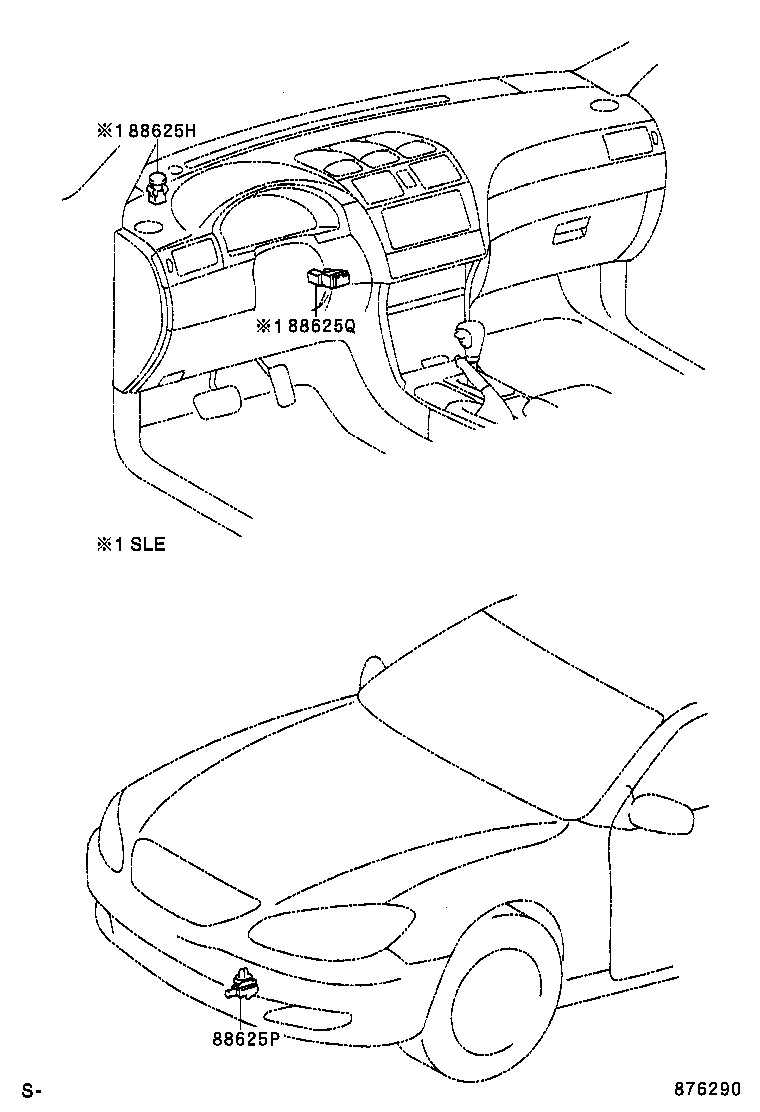 ※1 88625H

※1 88625Q

※1 SLE

88625P

S-

876290