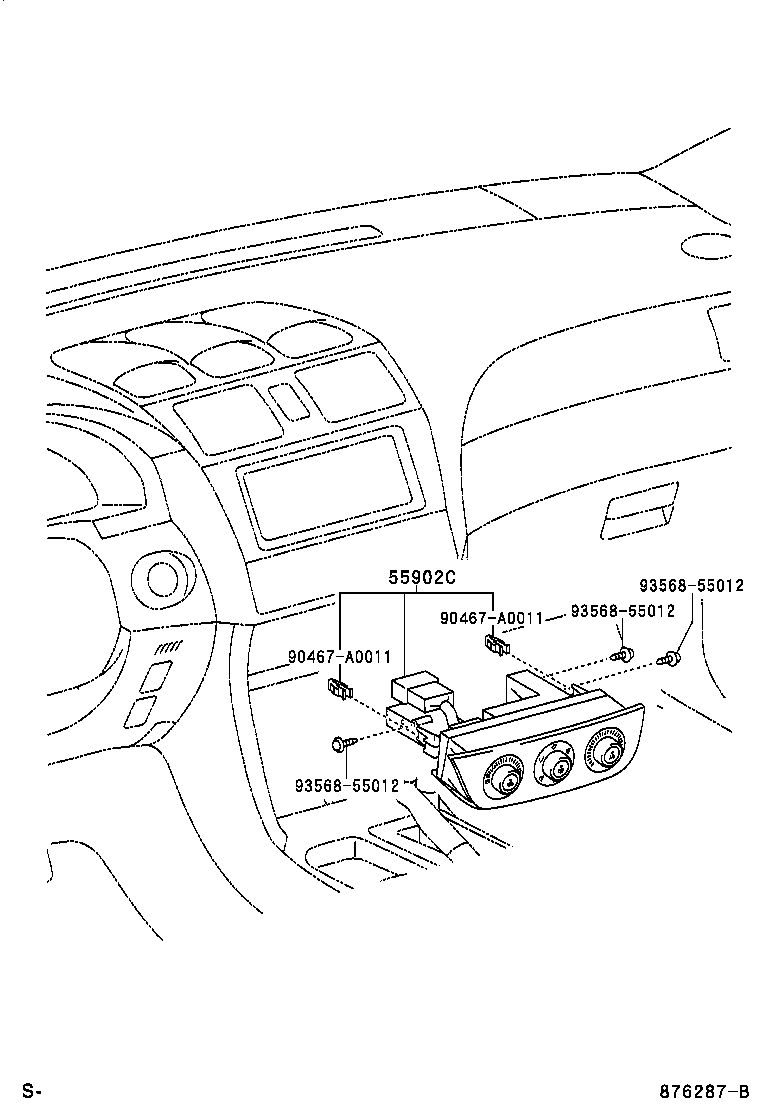 55902C
93568-55012
90467-A0011
93568-55012
90467-A0011
93568-55012
S-
876287-B