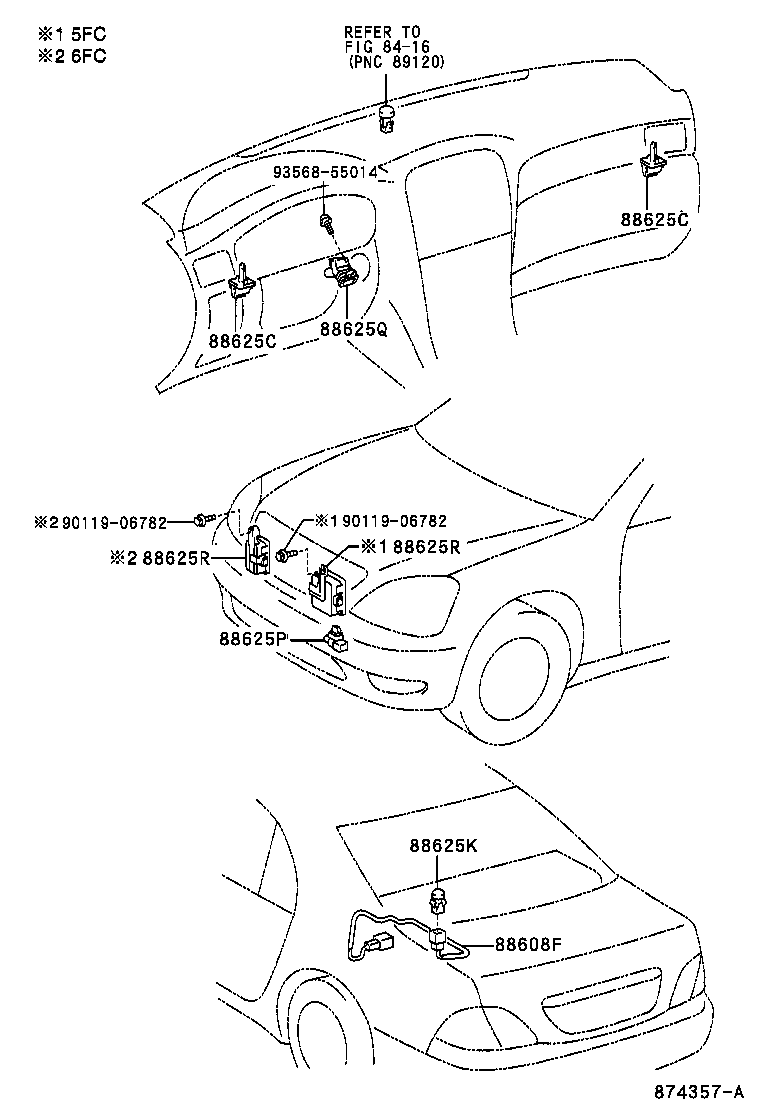 ※1 5FC
※2 6FC

REFER TO
FIG 84-16
(PNC 89120)

93568-55014

88625C

88625C

88625Q

※2 90119-06782

※1 90119-06782

※2 88625R

※1 88625R

88625P

88625K

88608F

874357-A