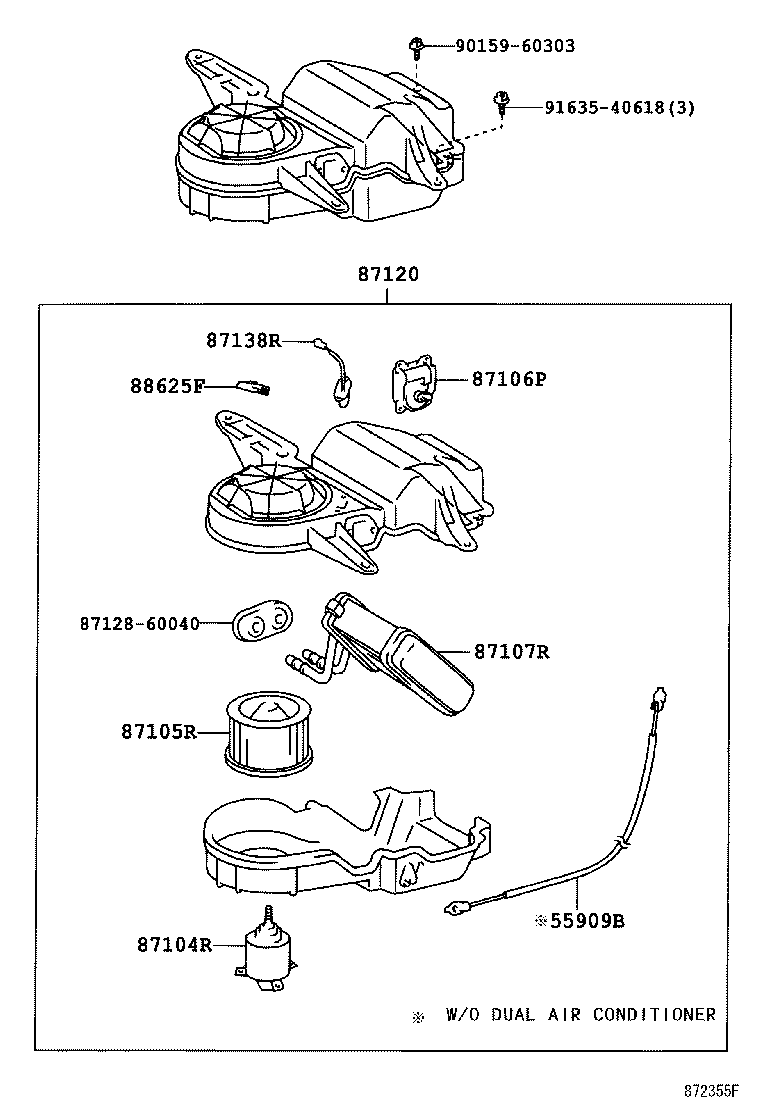 90159-60303
91635-40618(3)
87120
87138R
88625F
87106P
87128-60040
87107R
87105R
※55909B
87104R
※ W/O DUAL AIR CONDITIONER
872355F