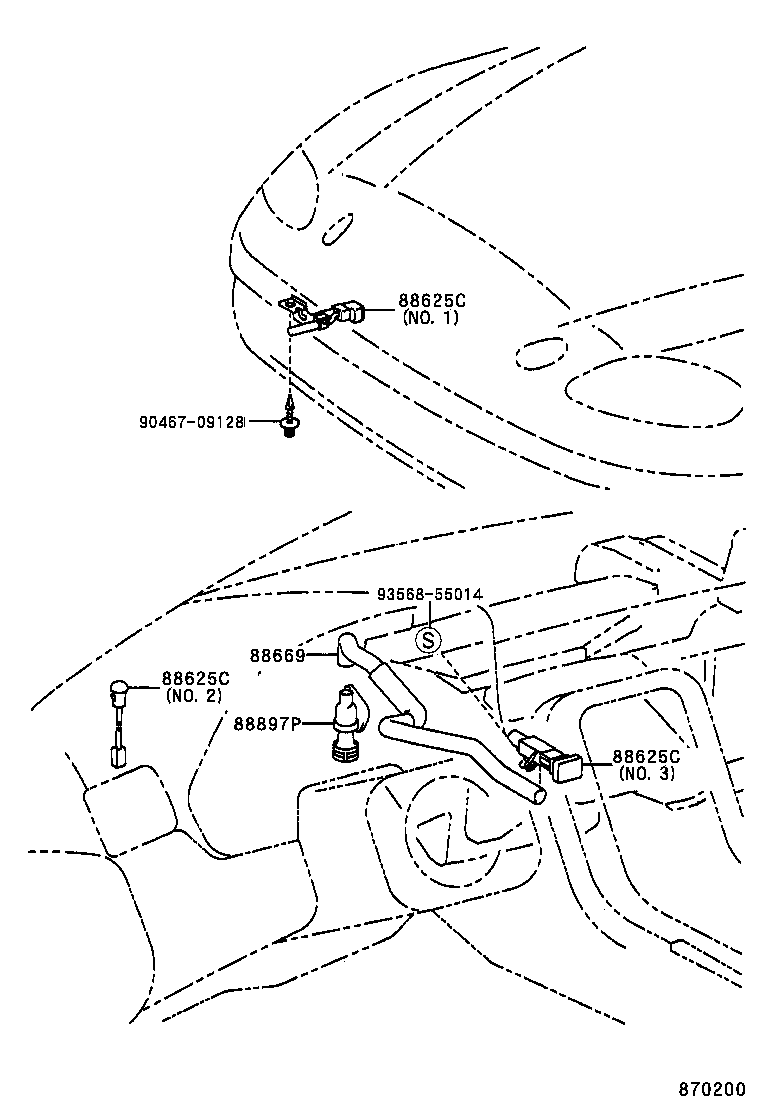 88625C
(NO. 1)

90467-09128

93568-55014

S

88669

88625C
(NO. 2)

88897P

88625C
(NO. 3)

870200