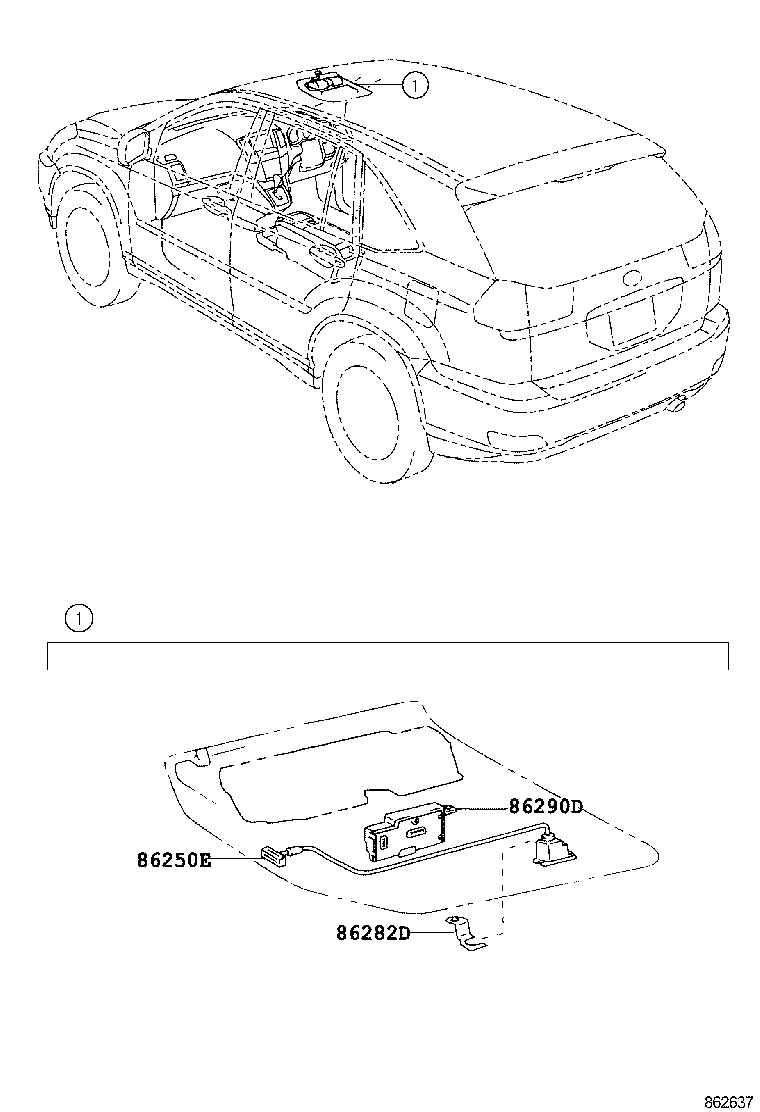 1

1

86290D

86250E

86282D

862637